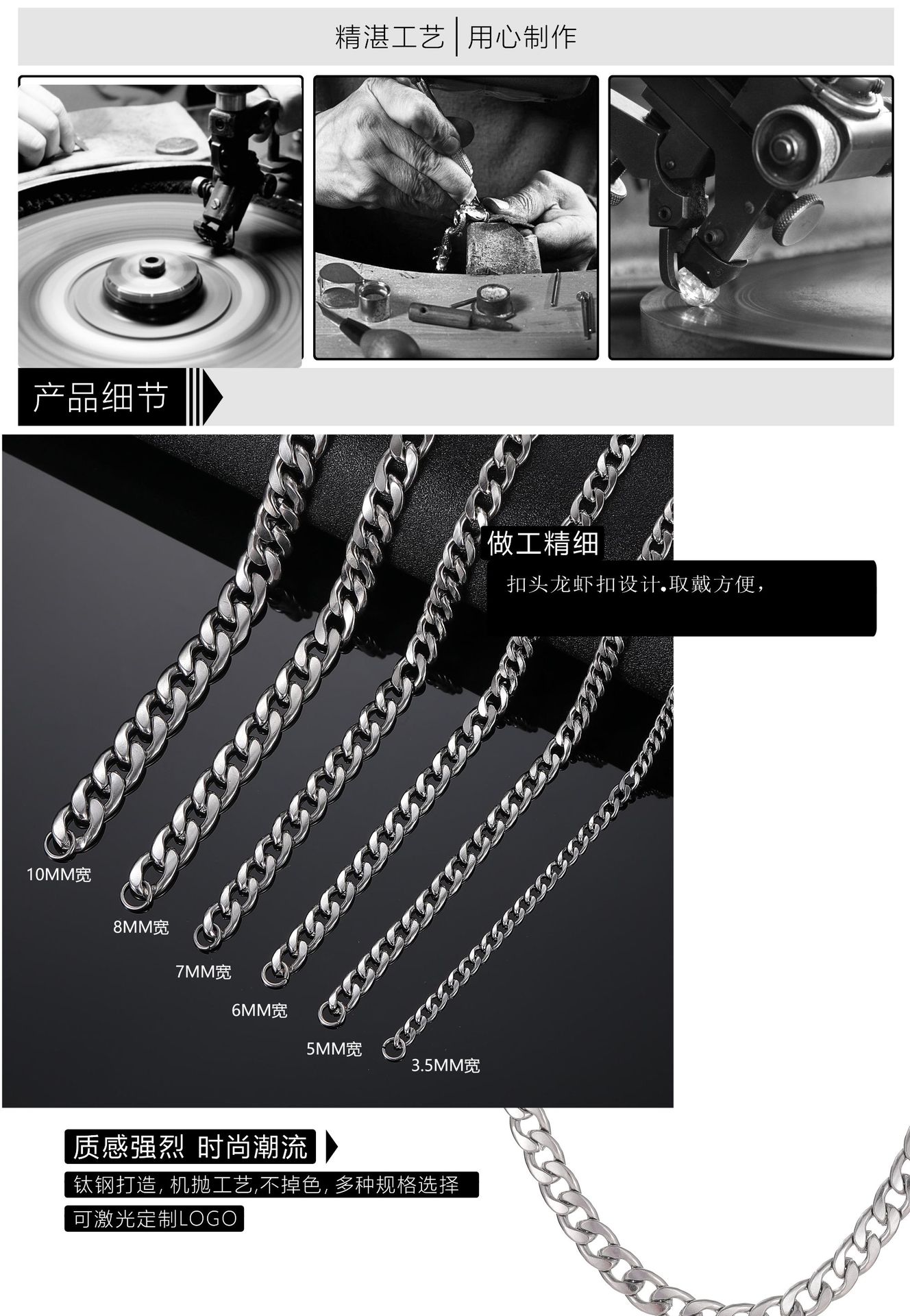 精湛工艺 | 用心制作

产品细节

做工精细

扣头龙虾扣设计.取戴方便,

10MM宽

8MM宽

7MM宽

6MM宽

5MM宽

3.5MM宽

质感强烈 时尚潮流

钛钢打造, 机抛工艺,不掉色, 多种规格选择

可激光定制LOGO