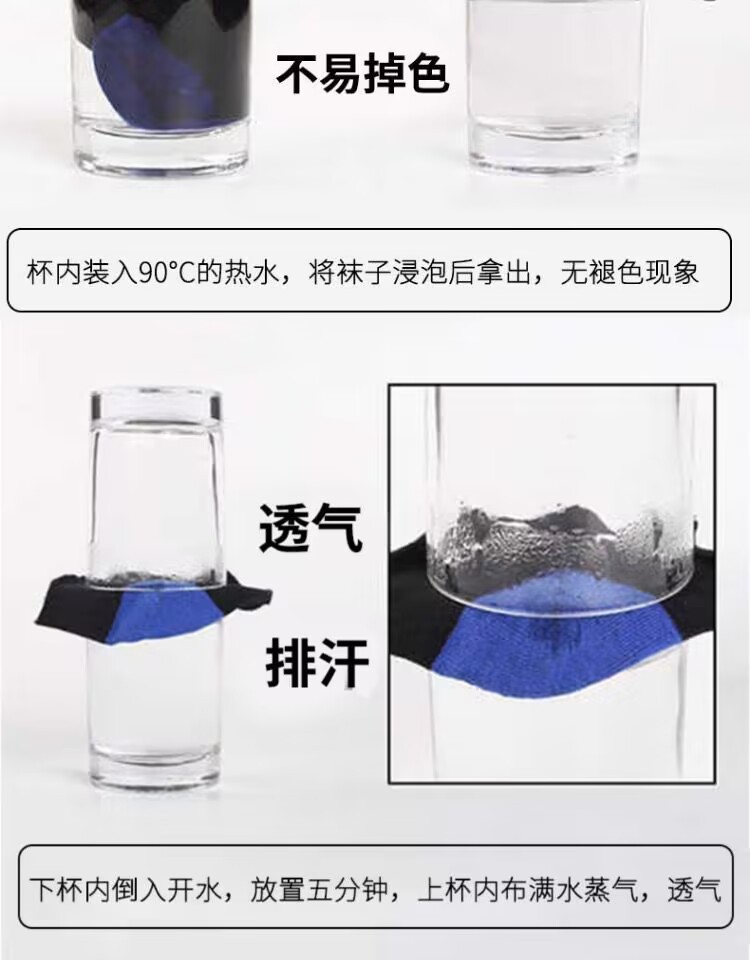 不易掉色

杯内装入90°C的热水，将袜子浸泡后拿出，无褪色现象

透气

排汗

下杯内倒入开水，放置五分钟，上杯内布满水蒸气，透气