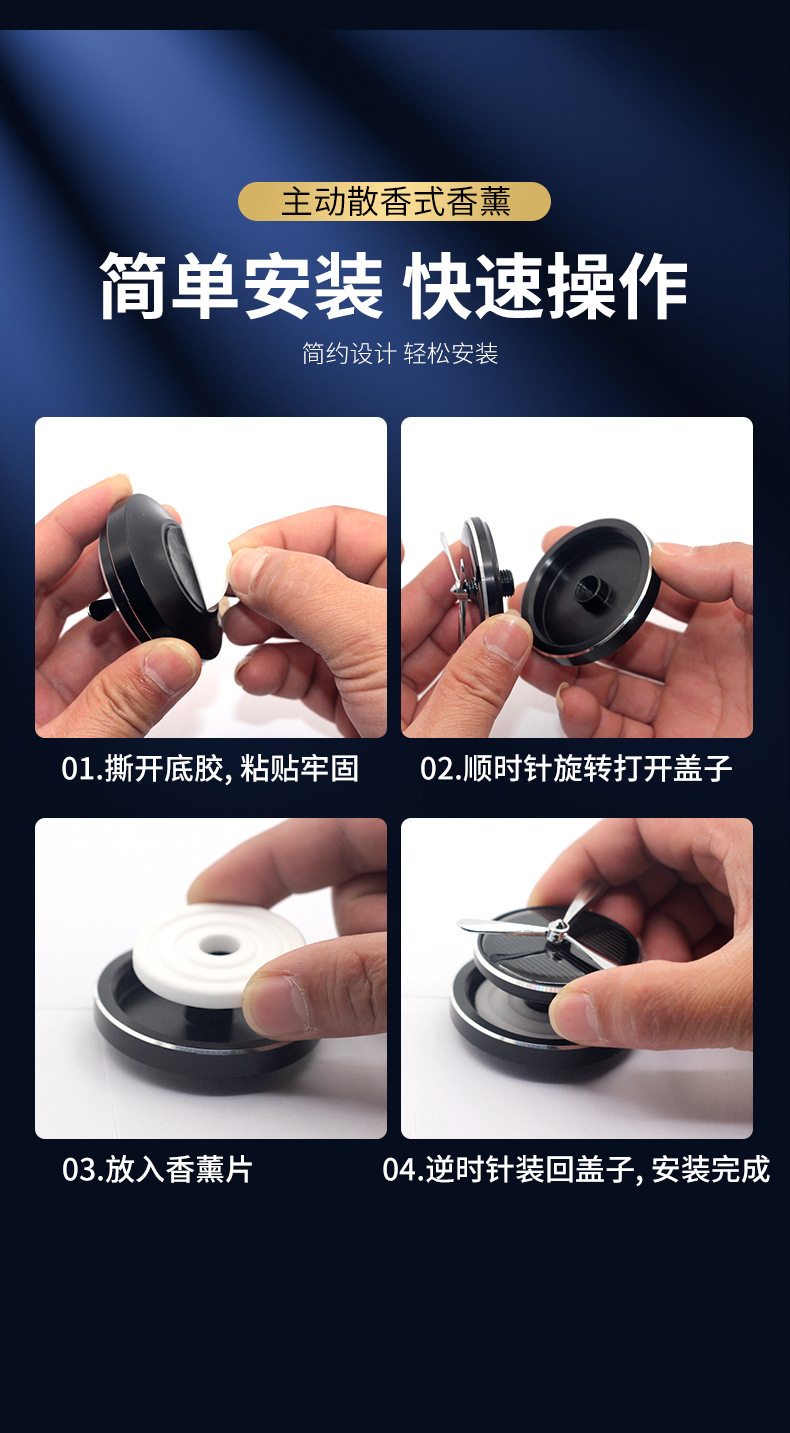 主动散香式香薰

简单安装 快速操作

简约设计 轻松安装

01.撕开底胶, 粘贴牢固

02.顺时针旋转打开盖子

03.放入香薰片

04.逆时针装回盖子, 安装完成