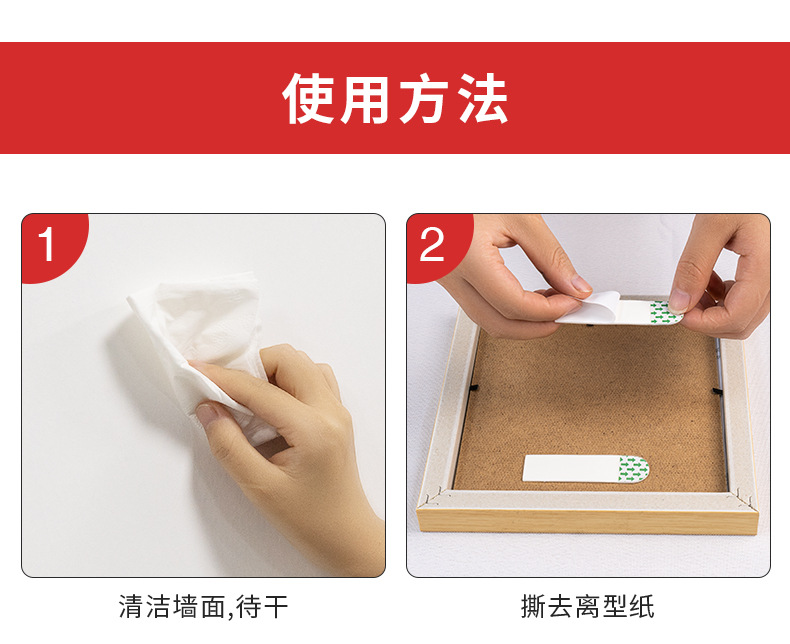 使用方法

1

清洁墙面,待干

2

撕去离型纸