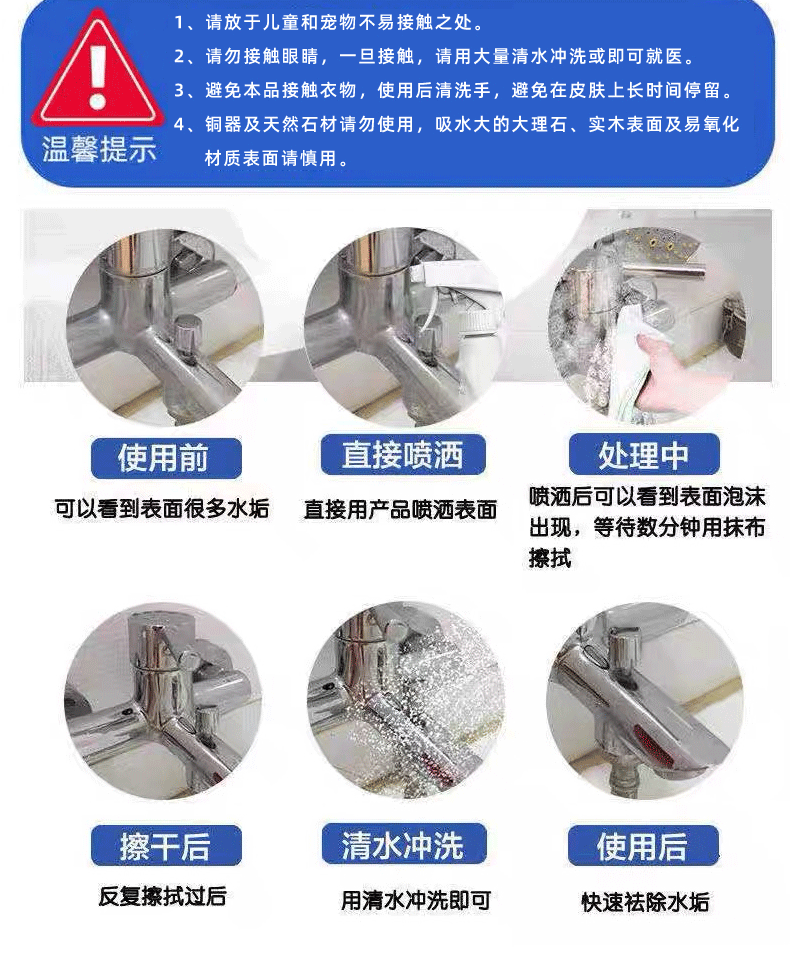 温馨提示

1、请放于儿童和宠物不易接触之处。
2、请勿接触眼睛，一旦接触，请用大量清水冲洗或即可就医。
3、避免本品接触衣物，使用后清洗手，避免在皮肤上长时间停留。
4、铜器及天然石材请勿使用，吸水大的大理石、实木表面及易氧化材质表面请慎用。

使用前
可以看到表面很多水垢

直接喷洒
直接用产品喷洒表面

处理中
喷洒后可以看到表面泡沫出现，等待数分钟用抹布擦拭

擦干后
反复擦拭过后

清水冲洗
用清水冲洗即可

使用后
快速祛除水垢