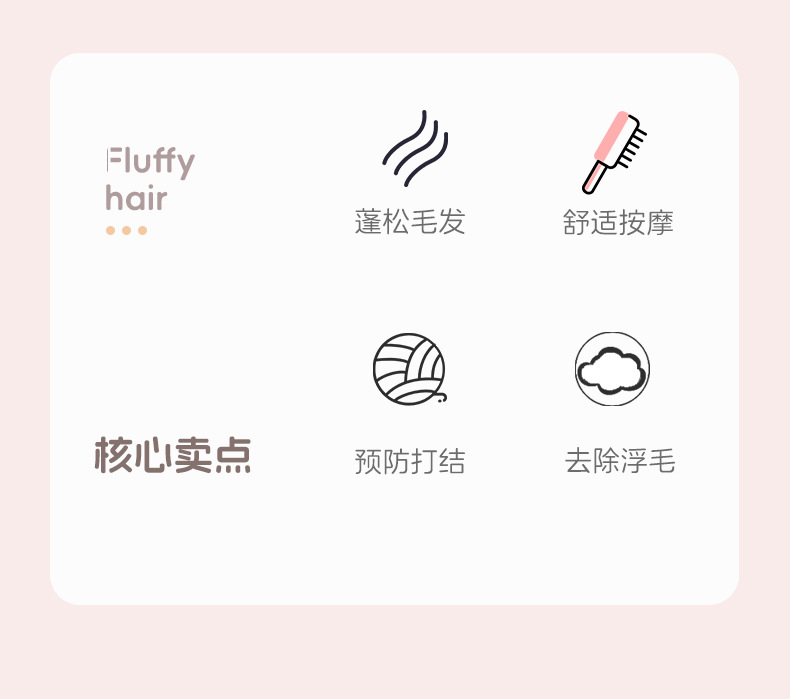 Fluffy
hair

蓬松毛发

舒适按摩

核心卖点

预防打结

去除浮毛