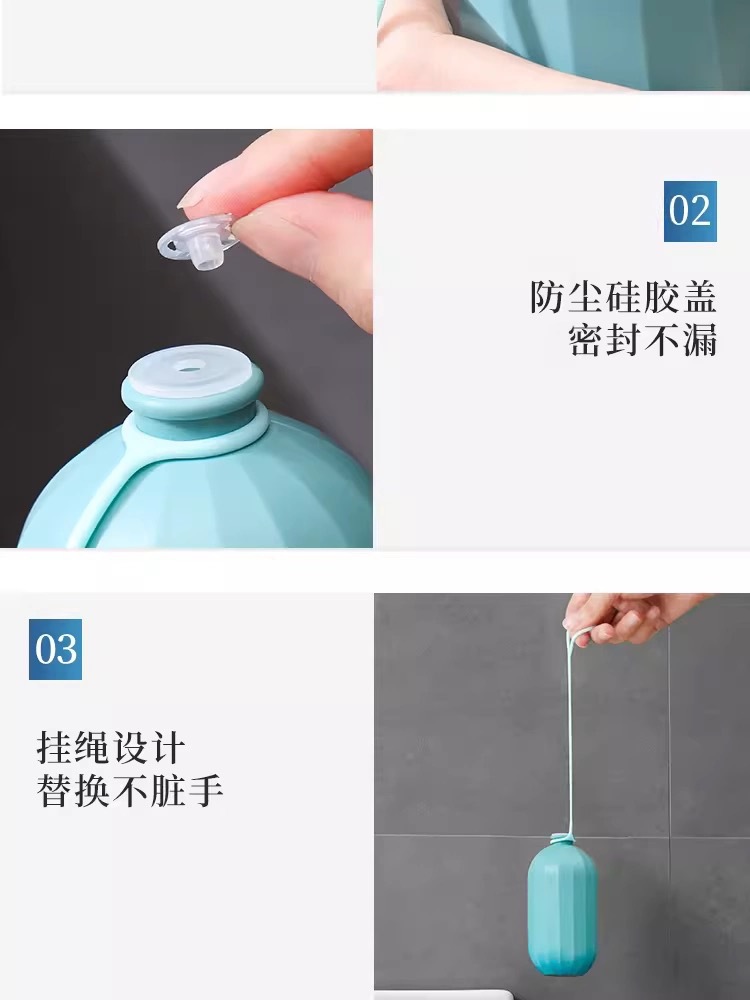 02

防尘硅胶盖
密封不漏

03

挂绳设计
替换不脏手