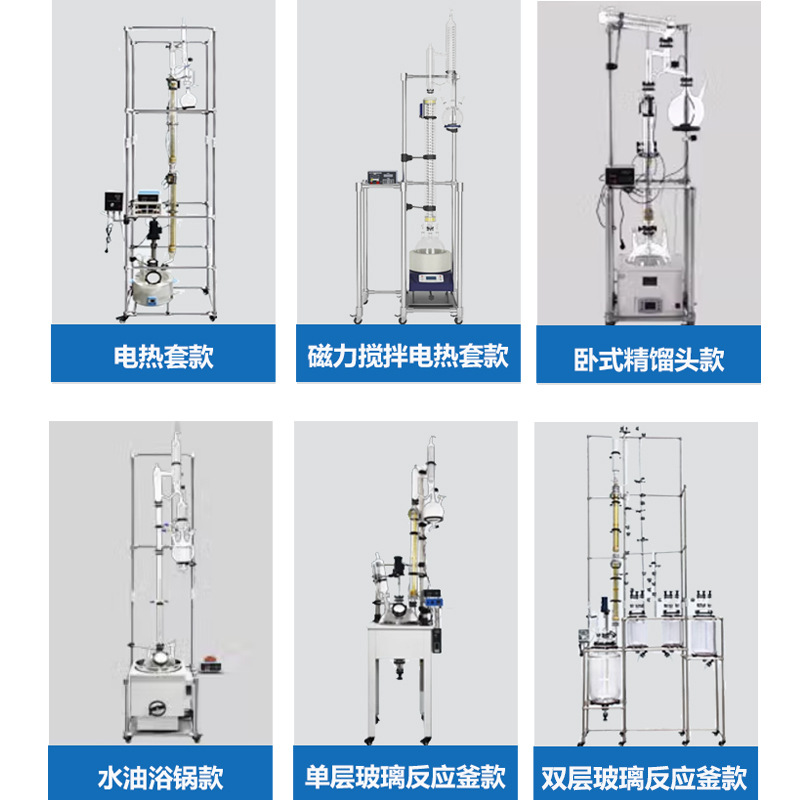 电热套款

磁力搅拌电热套款

卧式精馏头款

水油浴锅款

单层玻璃反应釜款

双层玻璃反应釜款