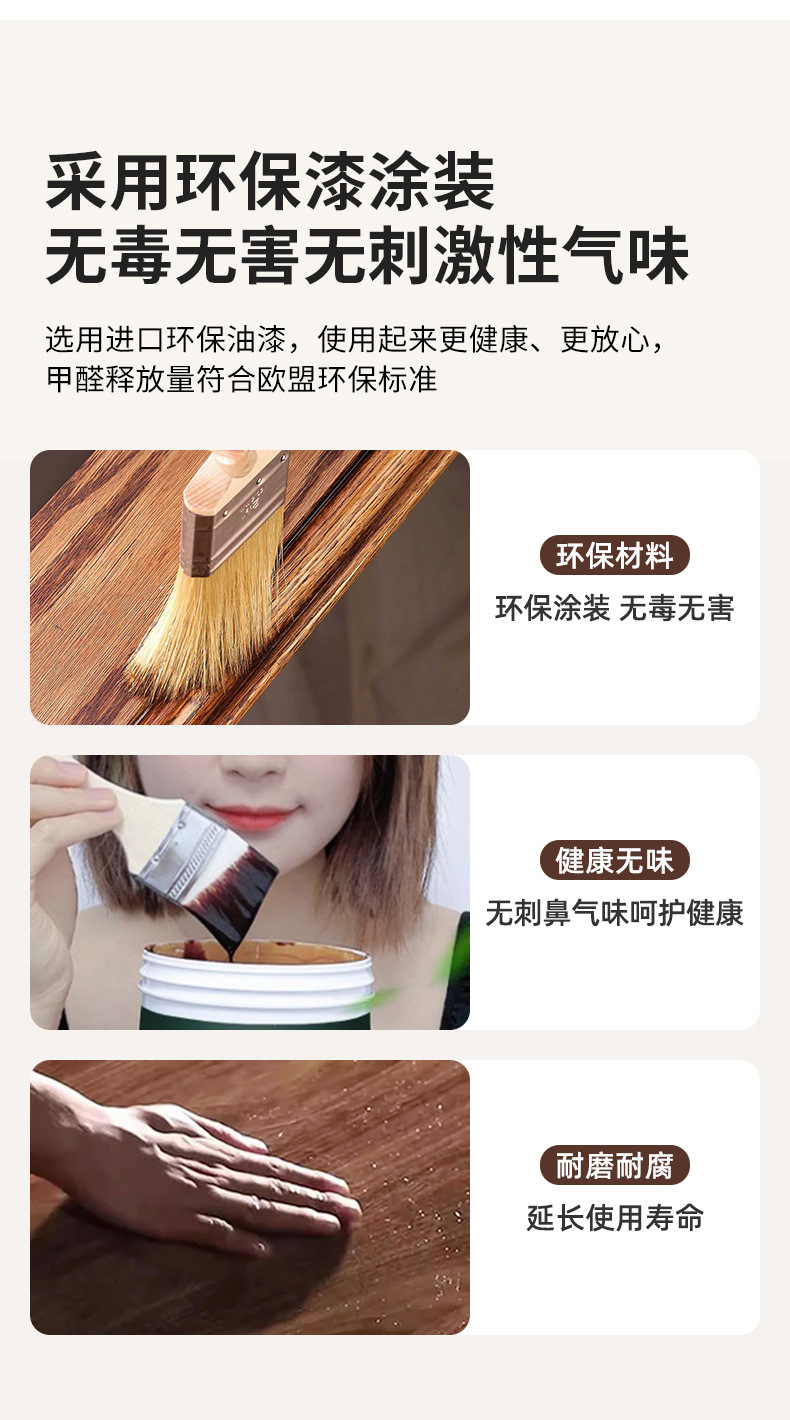 采用环保漆涂装
无毒无害无刺激性气味

选用进口环保油漆，使用起来更健康、更放心，甲醛释放量符合欧盟环保标准

环保材料
环保涂装 无毒无害

健康无味
无刺鼻气味呵护健康

耐磨耐腐
延长使用寿命