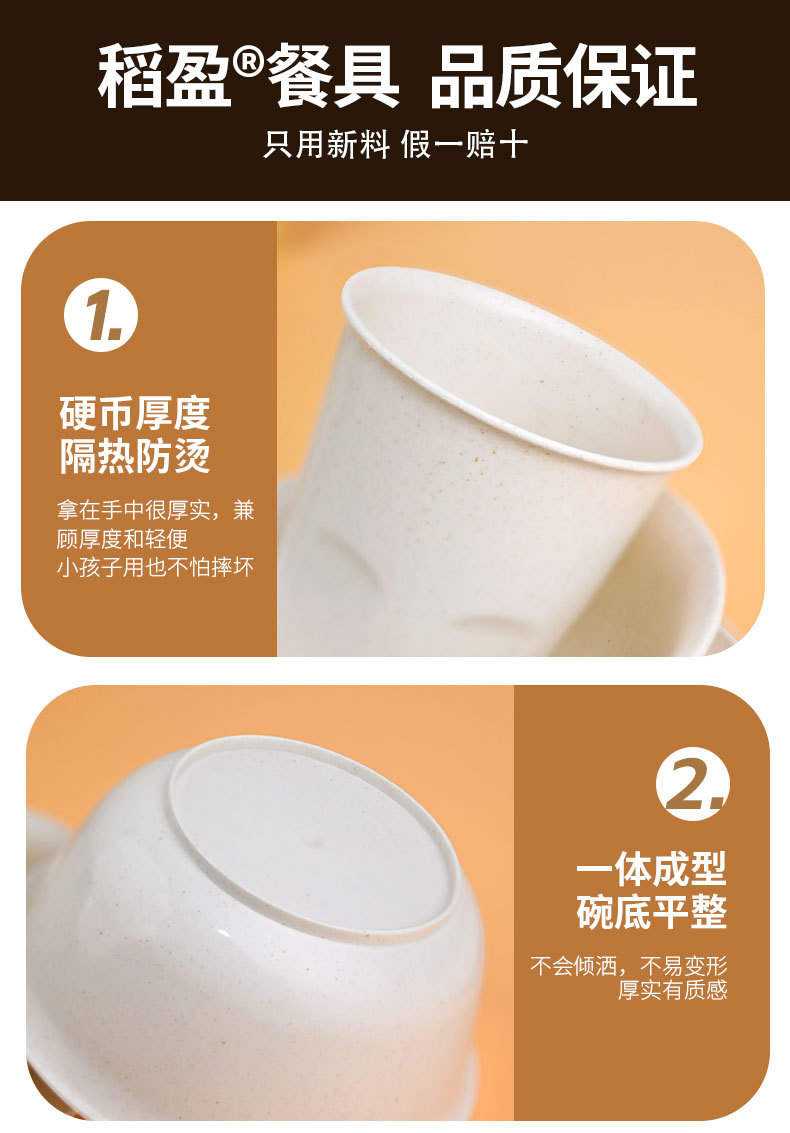 稻盈®餐具 品质保证

只用新料 假一赔十

1.

硬币厚度
隔热防烫

拿在手中很厚实，兼顾厚度和轻便
小孩子用也不怕摔坏

2.

一体成型
碗底平整

不会倾洒，不易变形
厚实有质感