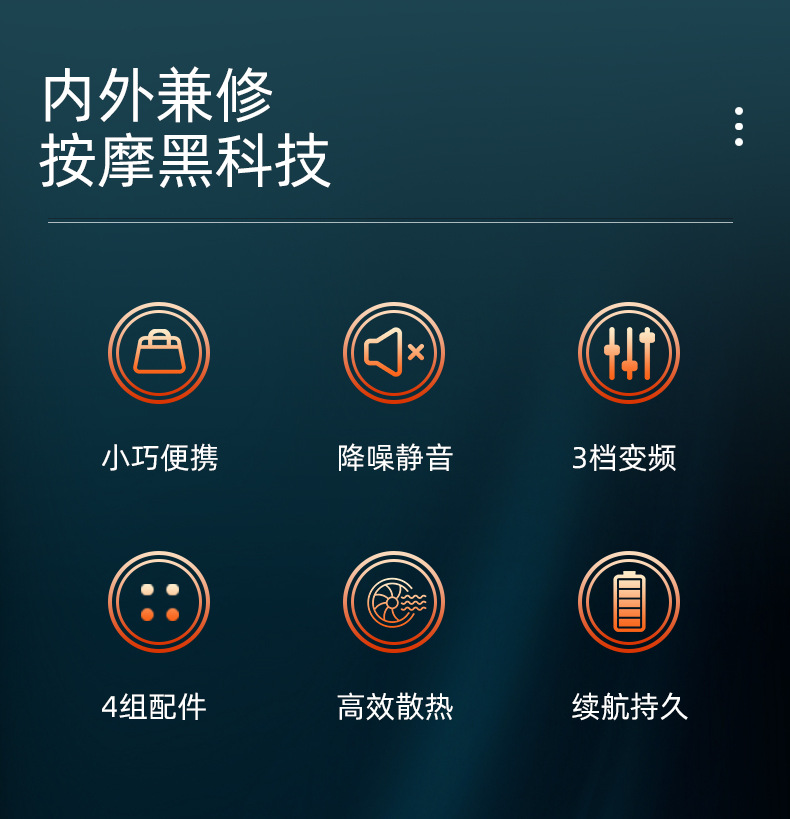 内外兼修
按摩黑科技

小巧便携

降噪静音

3档变频

4组配件

高效散热

续航持久