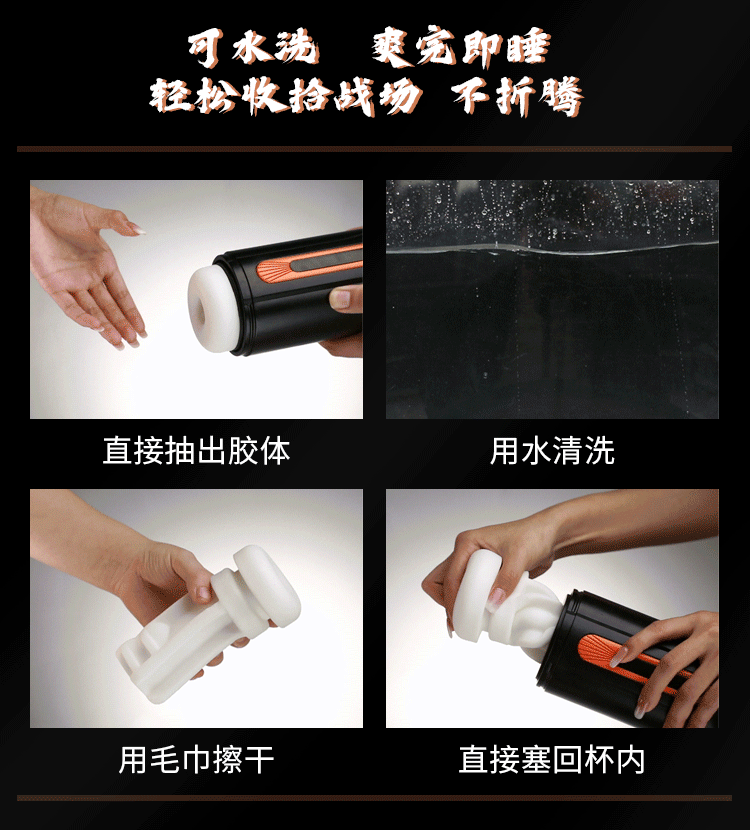 可水洗　爽完即睡
轻松收拾战场　不折腾

直接抽出胶体

用水清洗

用毛巾擦干

直接塞回杯内