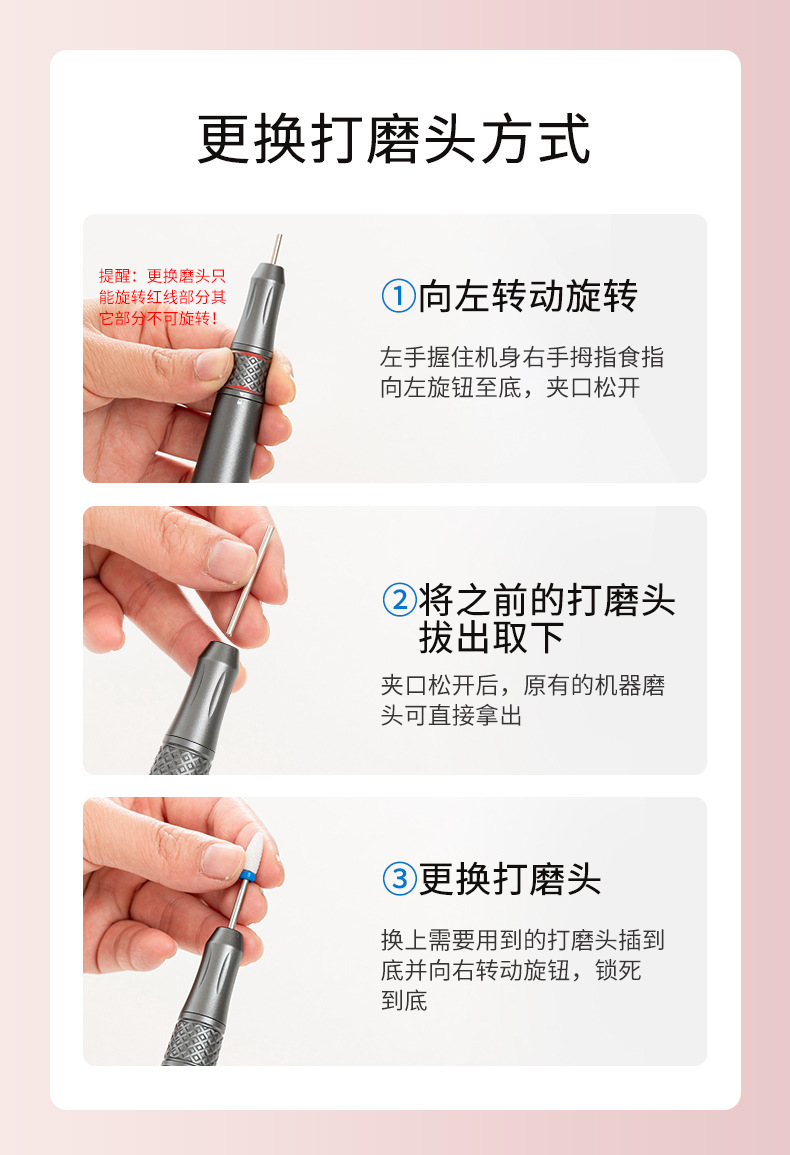 更换打磨头方式

提醒：更换磨头只能旋转红线部分其它部分不可旋转！

①向左转动旋转

左手握住机身右手拇指食指向左旋钮至底，夹口松开

②将之前的打磨头拔出取下

夹口松开后，原有的机器磨头可直接拿出

③更换打磨头

换上需要用到的打磨头插到底并向右转动旋钮，锁死到底