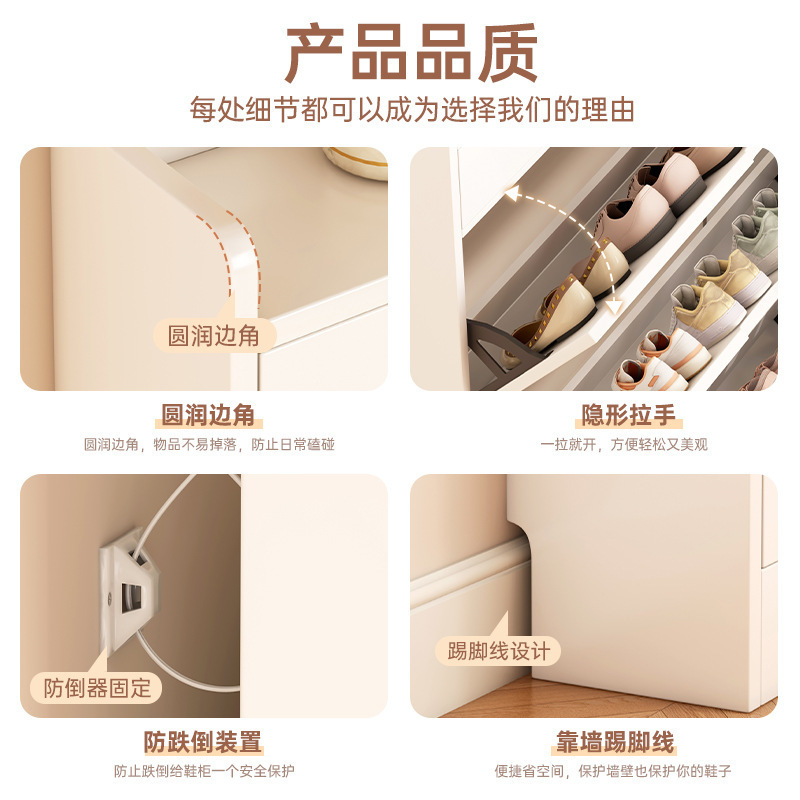 产品品质

每处细节都可以成为选择我们的理由

圆润边角

圆润边角

圆润边角，物品不易掉落，防止日常磕碰

隐形拉手

一拉就开，方便轻松又美观

防倒器固定

防跌倒装置

防止跌倒给鞋柜一个安全保护

踢脚线设计

靠墙踢脚线

便捷省空间，保护墙壁也保护你的鞋子