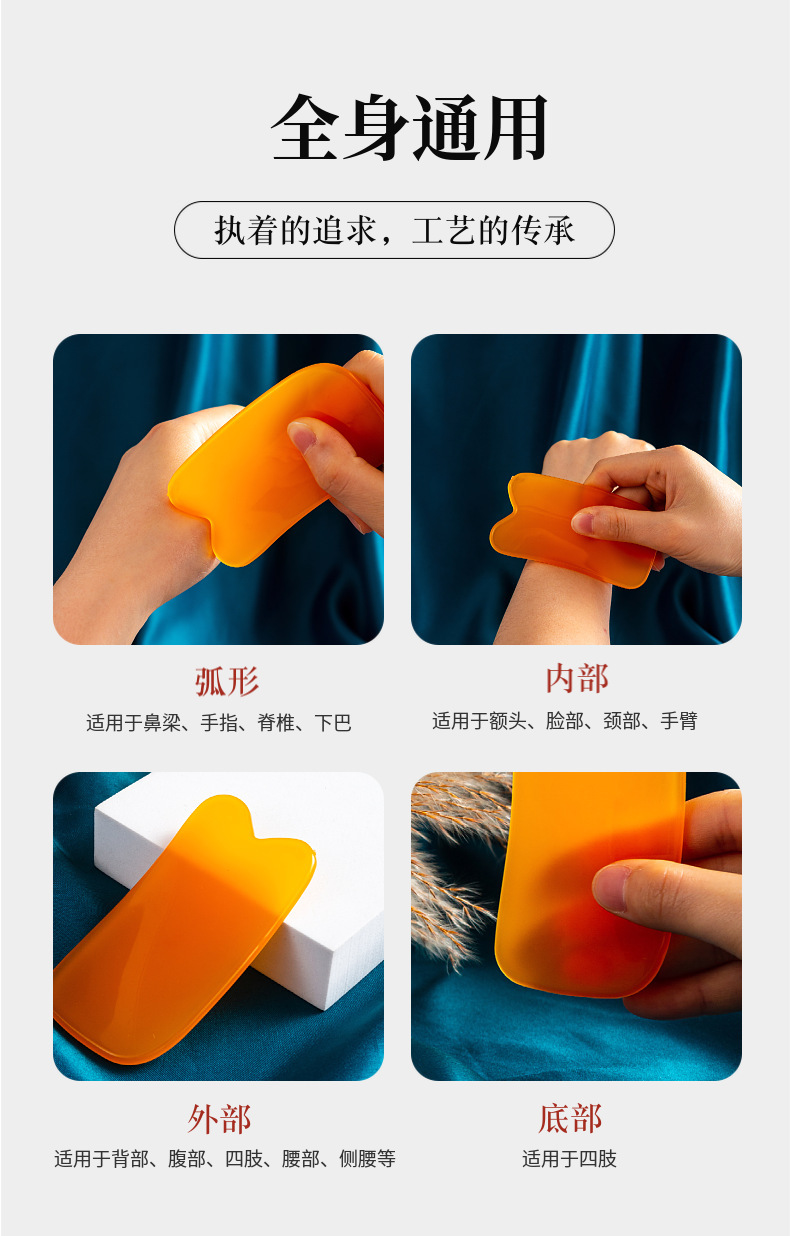 全身通用

执着的追求，工艺的传承

弧形
适用于鼻梁、手指、脊椎、下巴

内部
适用于额头、脸部、颈部、手臂

外部
适用于背部、腹部、四肢、腰部、侧腰等

底部
适用于四肢