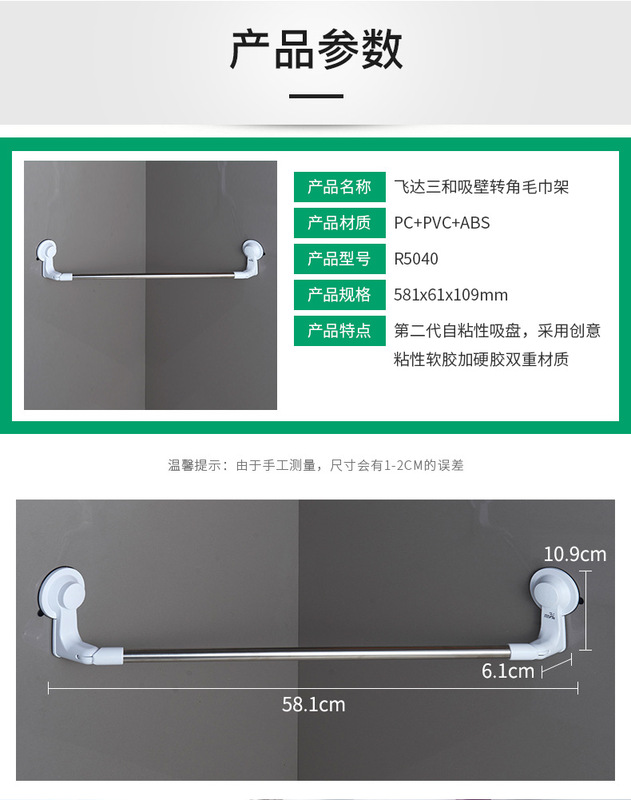 产品参数

| 产品名称 | 飞达三和吸壁转角毛巾架 |
|---|---|
| 产品材质 | PC+PVC+ABS |
| 产品型号 | R5040 |
| 产品规格 | 581x61x109mm |
| 产品特点 | 第二代自粘性吸盘，采用创意粘性软胶加硬胶双重材质 |

温馨提示：由于手工测量，尺寸会有1-2CM的误差

10.9cm

6.1cm

58.1cm