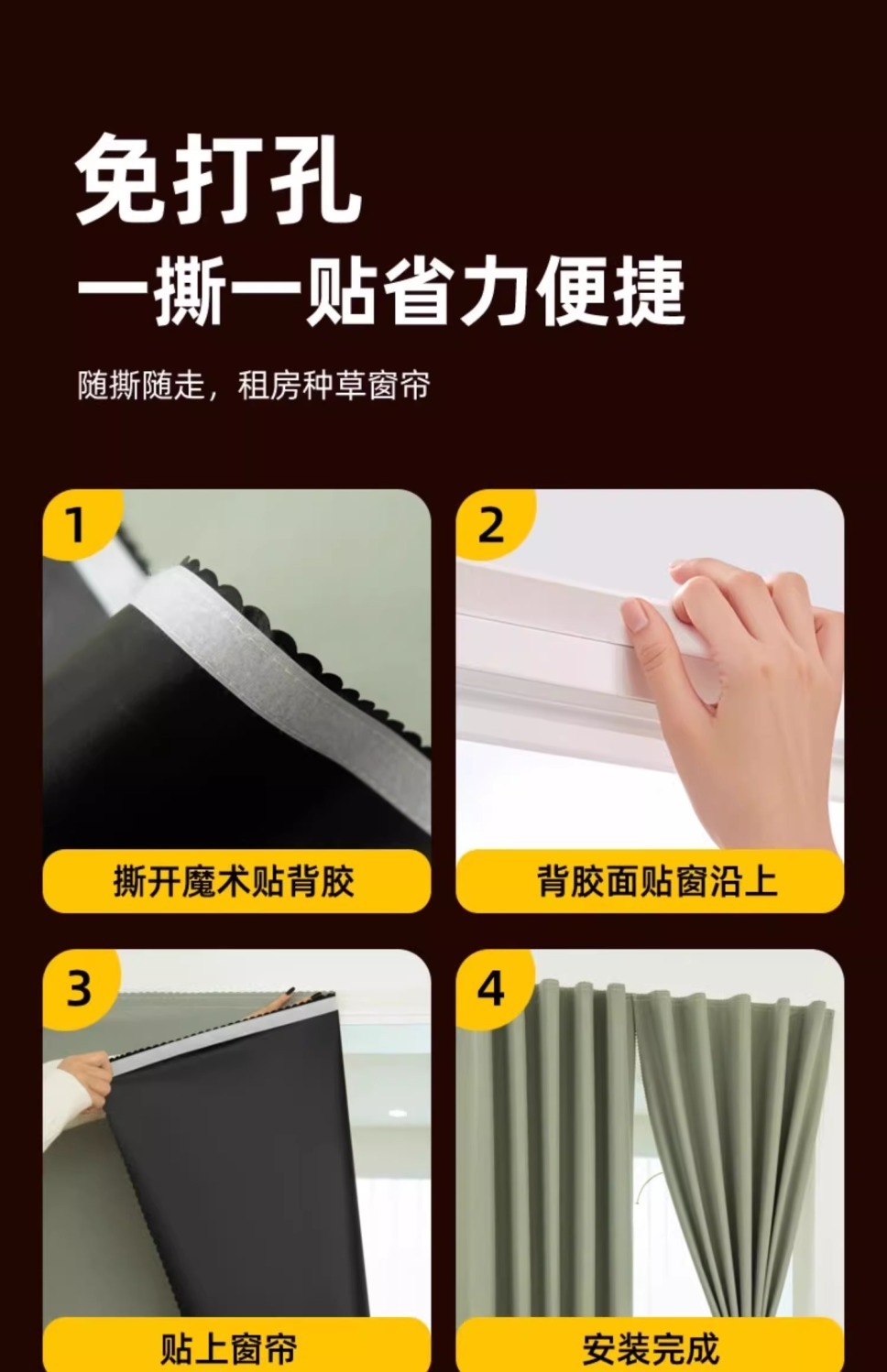 免打孔
一撕一贴省力便捷

随撕随走，租房种草窗帘

1
撕开魔术贴背胶

2
背胶面贴窗沿上

3
贴上窗帘

4
安装完成