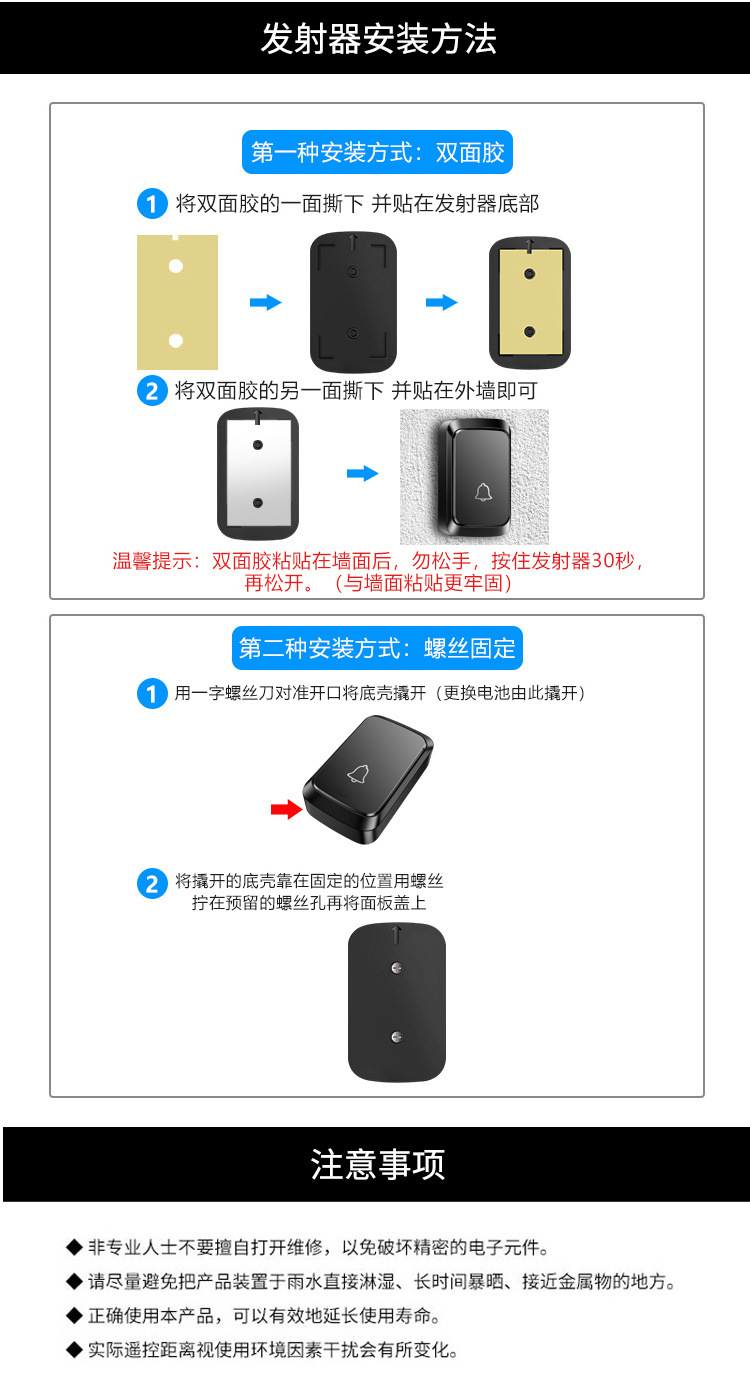 发射器安装方法

第一种安装方式：双面胶

1 将双面胶的一面撕下 并贴在发射器底部

2 将双面胶的另一面撕下 并贴在外墙即可

温馨提示：双面胶粘贴在墙面后，勿松手，按住发射器30秒，再松开。（与墙面粘贴更牢固）

第二种安装方式：螺丝固定

1 用一字螺丝刀对准开口将底壳撬开（更换电池由此撬开）

2 将撬开的底壳靠在固定的位置用螺丝拧在预留的螺丝孔再将面板盖上

注意事项

◆ 非专业人士不要擅自打开维修，以免破坏精密的电子元件。

◆ 请尽量避免把产品装置于雨水直接淋湿、长时间暴晒、接近金属物的地方。

◆ 正确使用本产品，可以有效地延长使用寿命。

◆ 实际遥控距离视使用环境因素干扰会有所变化。