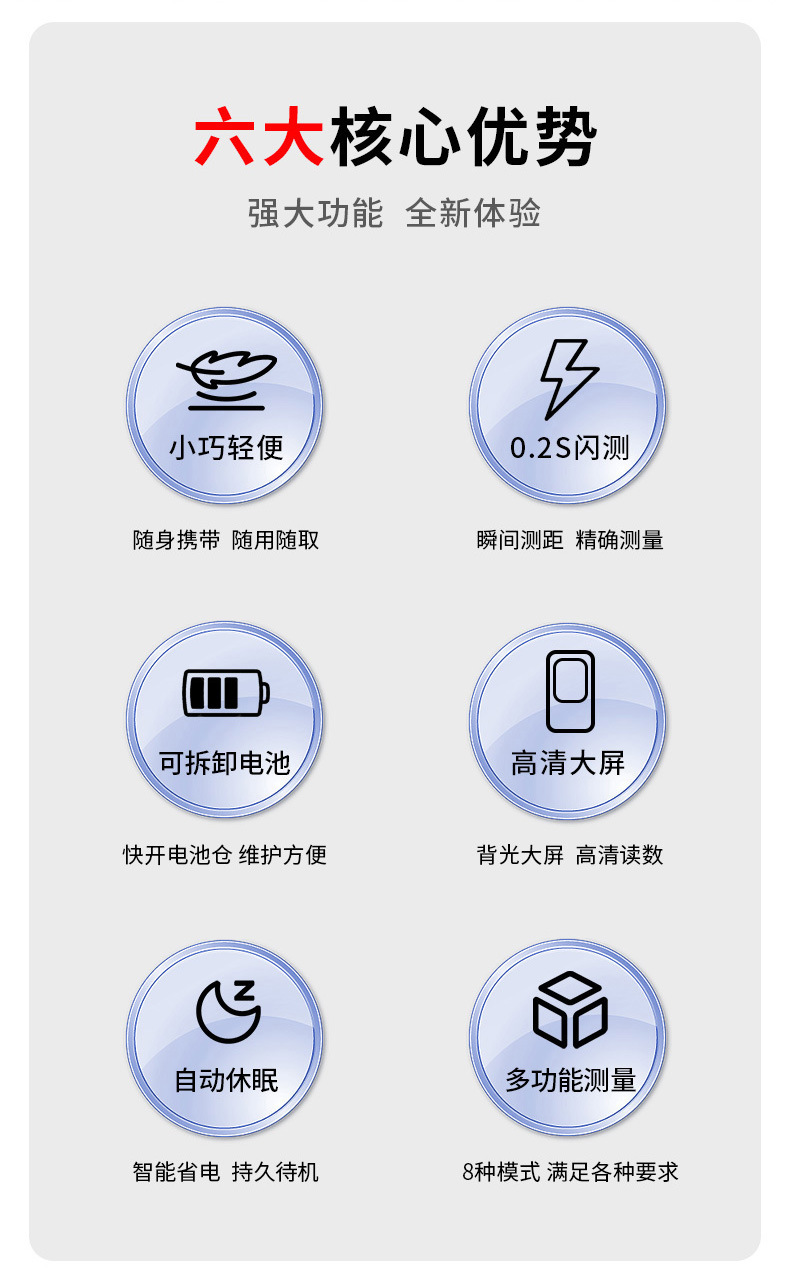 六大核心优势

强大功能 全新体验

小巧轻便

随身携带 随用随取

0.2S闪测

瞬间测距 精确测量

可拆卸电池

快开电池仓 维护方便

高清大屏

背光大屏 高清读数

自动休眠

智能省电 持久待机

多功能测量

8种模式 满足各种要求