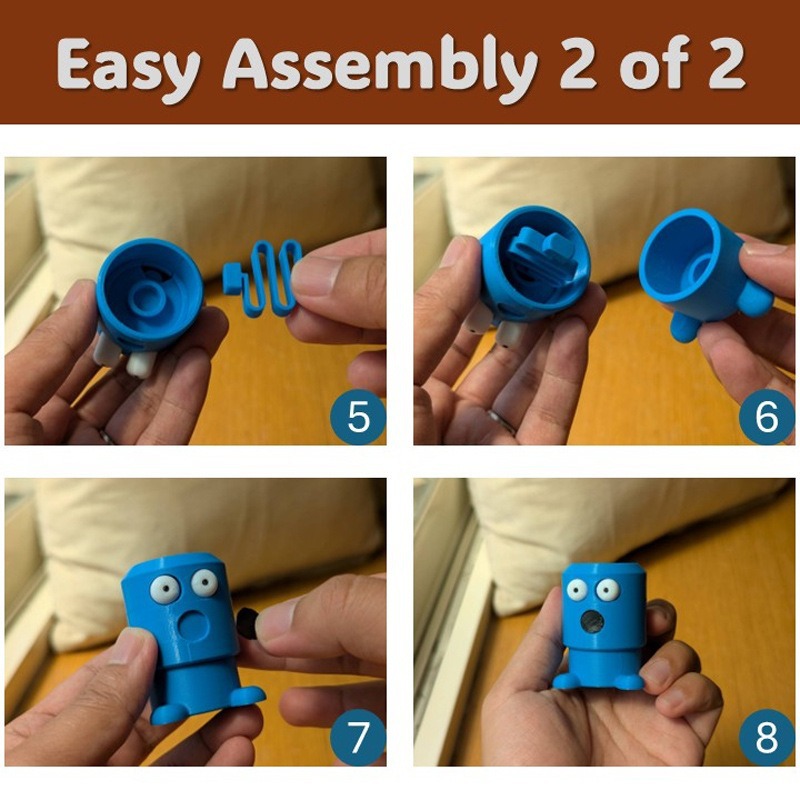 Easy Assembly 2 of 2

5

6

7

8