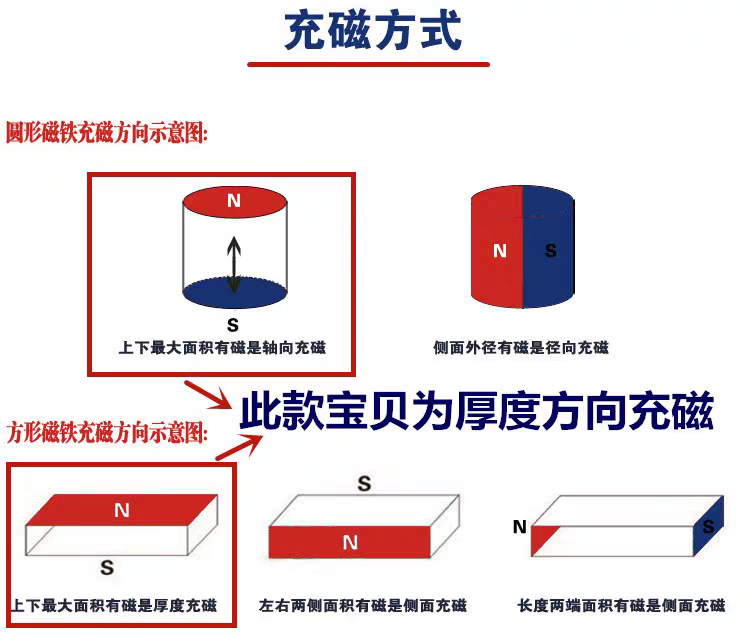 充磁方式

圆形磁铁充磁方向示意图:

N

S

上下最大面积有磁是轴向充磁

N S

侧面外径有磁是径向充磁

此款宝贝为厚度方向充磁

方形磁铁充磁方向示意图:

N

S

上下最大面积有磁是厚度充磁

S

N

左右两侧面积有磁是侧面充磁

N

S

长度两端面积有磁是侧面充磁