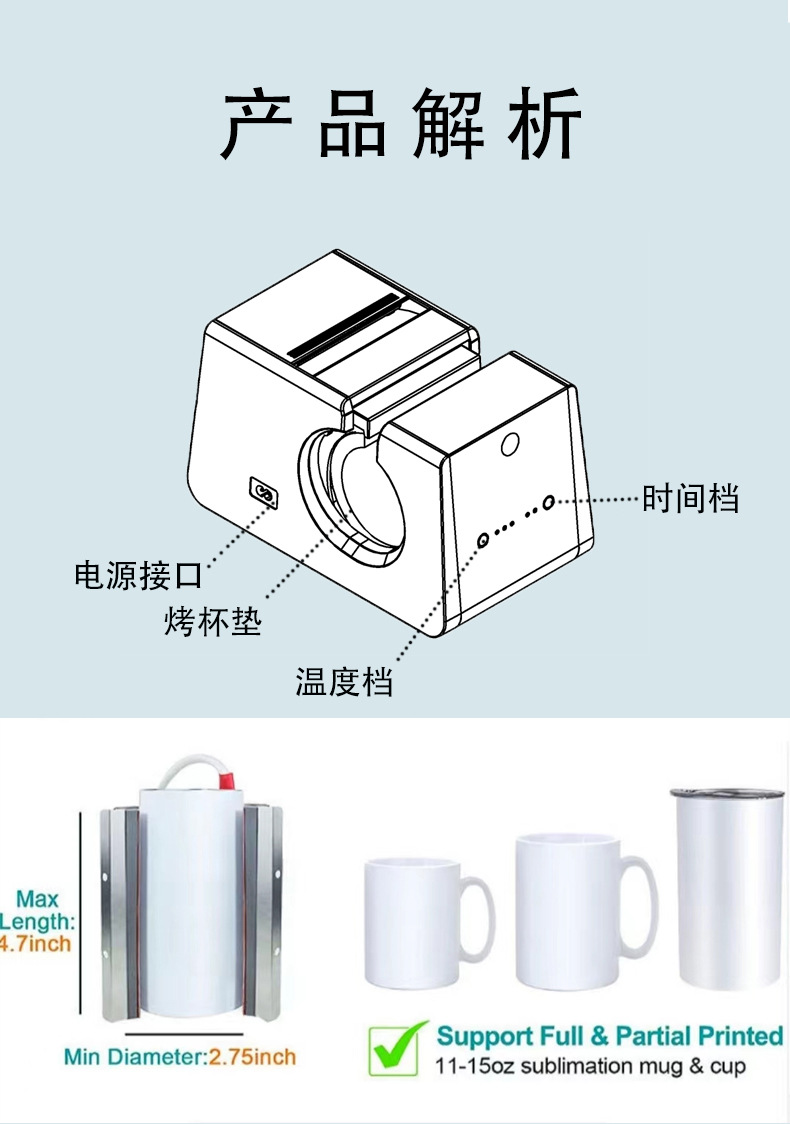 产品解析

时间档

电源接口

烤杯垫

温度档

Max Length: 4.7inch

Min Diameter:2.75inch

Support Full & Partial Printed
11-15oz sublimation mug & cup