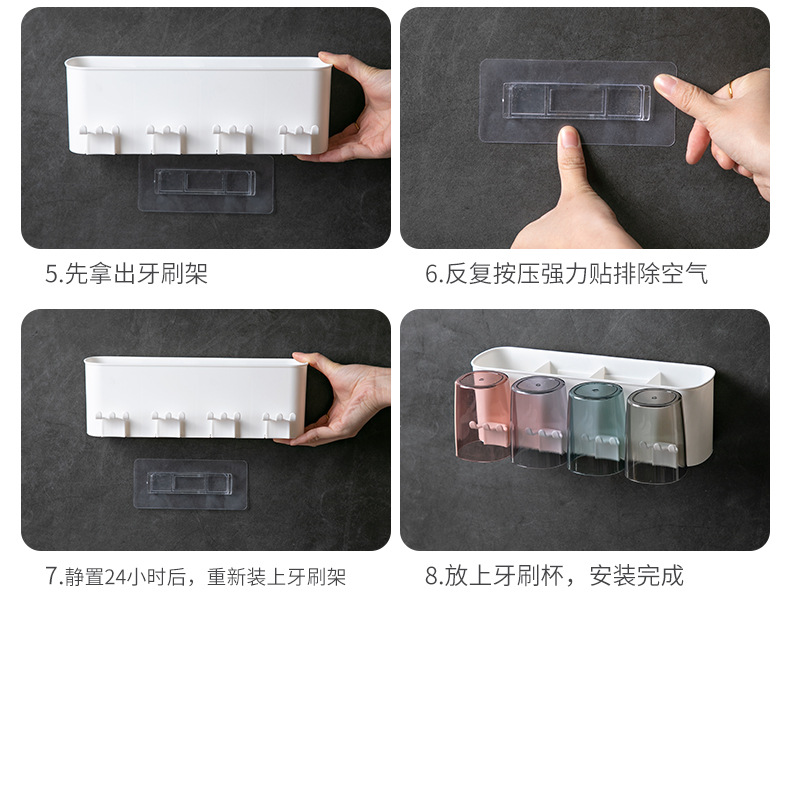 5.先拿出牙刷架

6.反复按压强力贴排除空气

7.静置24小时后，重新装上牙刷架

8.放上牙刷杯，安装完成