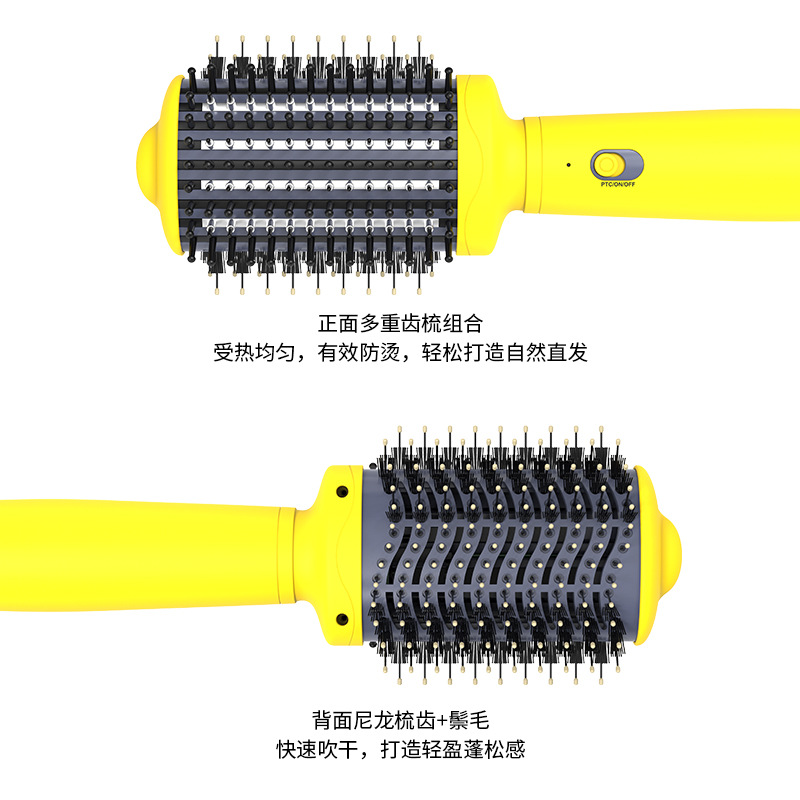 PTC/ON/OFF

正面多重齿梳组合
受热均匀，有效防烫，轻松打造自然直发

背面尼龙梳齿+鬃毛
快速吹干，打造轻盈蓬松感