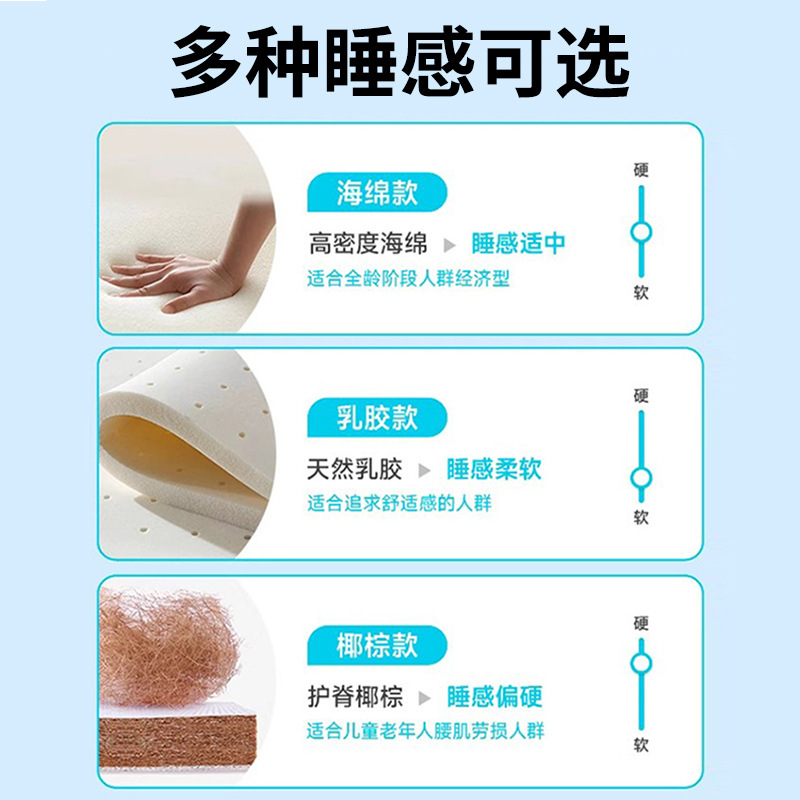 多种睡感可选

海绵款
高密度海绵 ▶ 睡感适中
适合全龄阶段人群经济型
硬
软

乳胶款
天然乳胶 ▶ 睡感柔软
适合追求舒适感的人群
硬
软

椰棕款
护脊椰棕 ▶ 睡感偏硬
适合儿童老年人腰肌劳损人群
硬
软