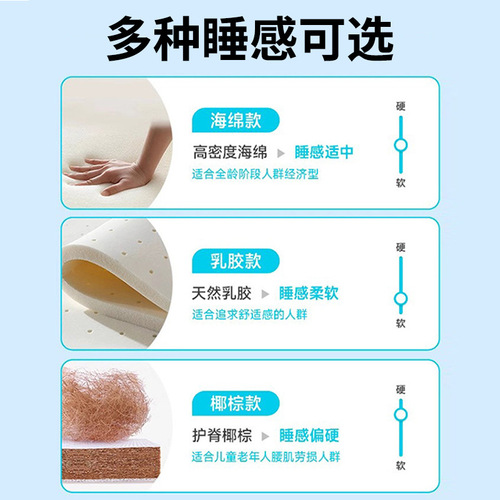 多种睡感可选

海绵款
高密度海绵 ▶ 睡感适中
适合全龄阶段人群经济型
硬
软

乳胶款
天然乳胶 ▶ 睡感柔软
适合追求舒适感的人群
硬
软

椰棕款
护脊椰棕 ▶ 睡感偏硬
适合儿童老年人腰肌劳损人群
硬
软