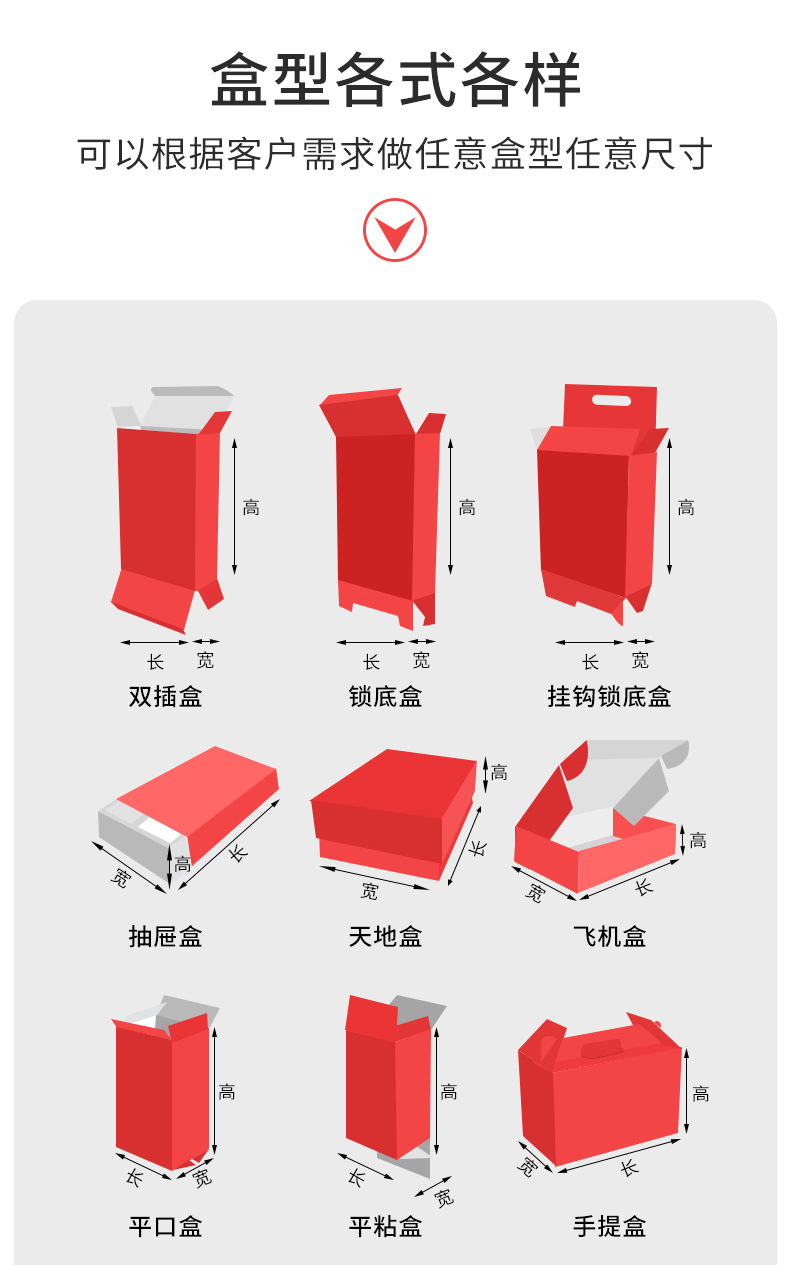 盒型各式各样

可以根据客户需求做任意盒型任意尺寸

高
长 宽
双插盒

高
长 宽
锁底盒

高
长 宽
挂钩锁底盒

宽 高 长
抽屉盒

高
宽 长
天地盒

高
宽 长
飞机盒

高
长 宽
平口盒

高
长 宽
平粘盒

高
宽 长
手提盒