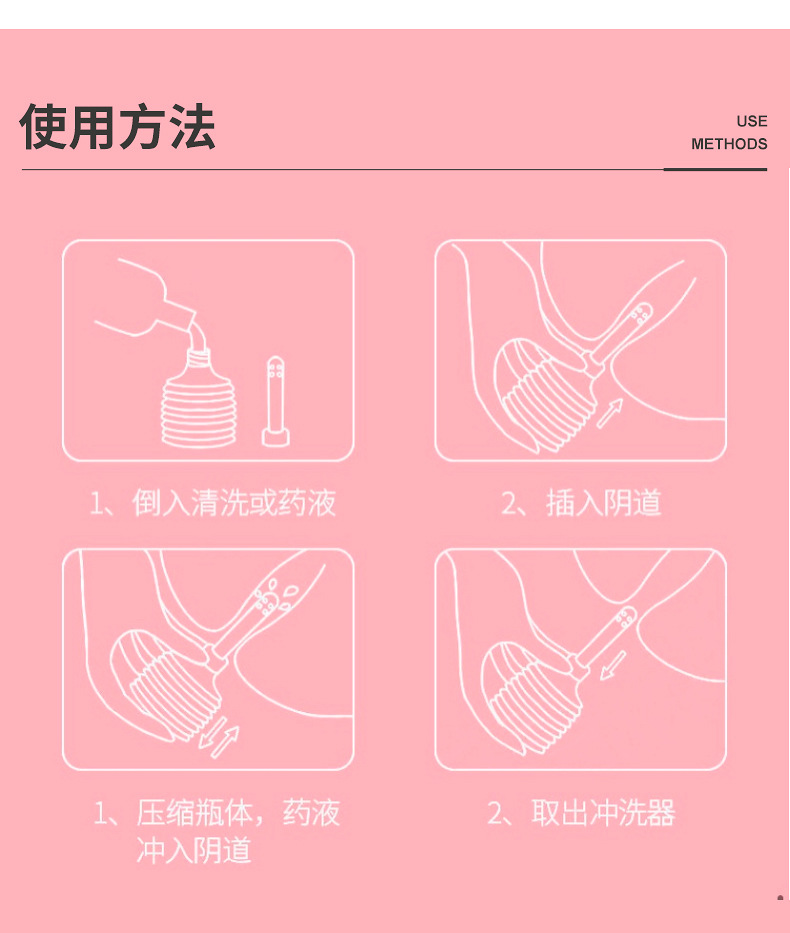 使用方法

USE
METHODS

1、倒入清洗或药液

2、插入阴道

1、压缩瓶体，药液冲入阴道

2、取出冲洗器