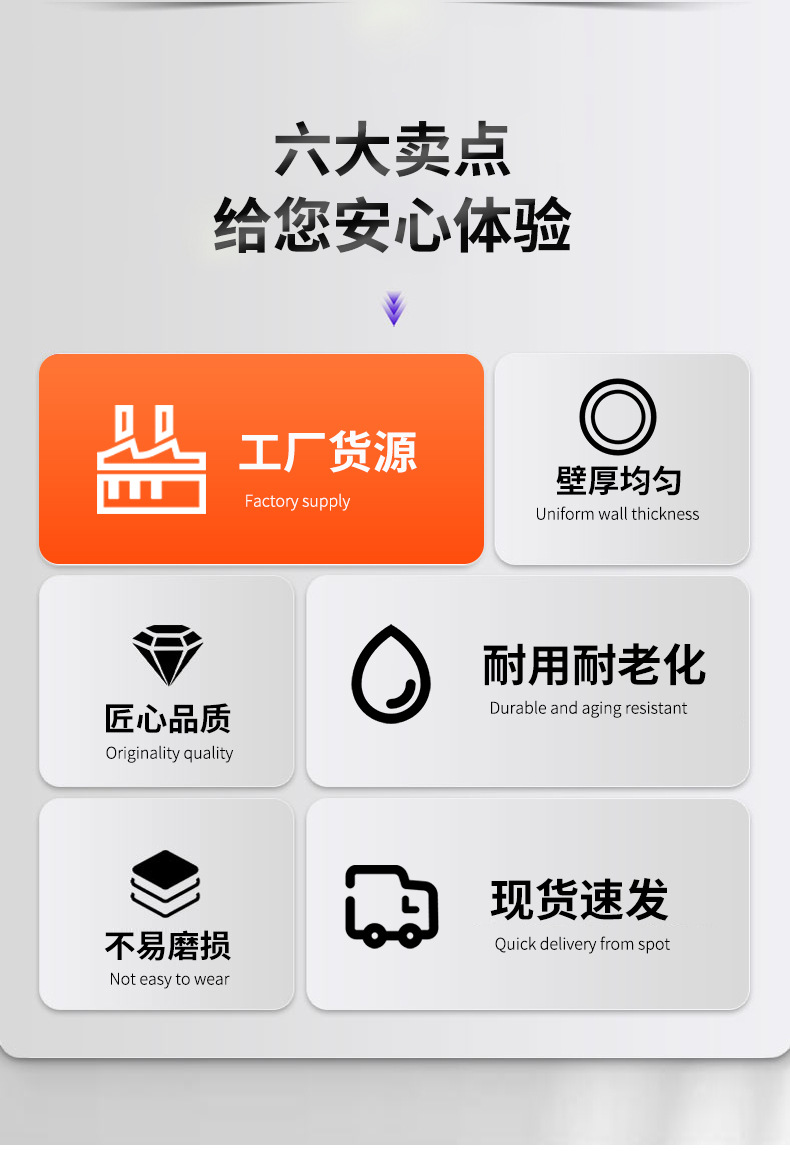 六大卖点
给您安心体验

工厂货源
Factory supply

壁厚均匀
Uniform wall thickness

匠心品质
Originality quality

耐用耐老化
Durable and aging resistant

不易磨损
Not easy to wear

现货速发
Quick delivery from spot