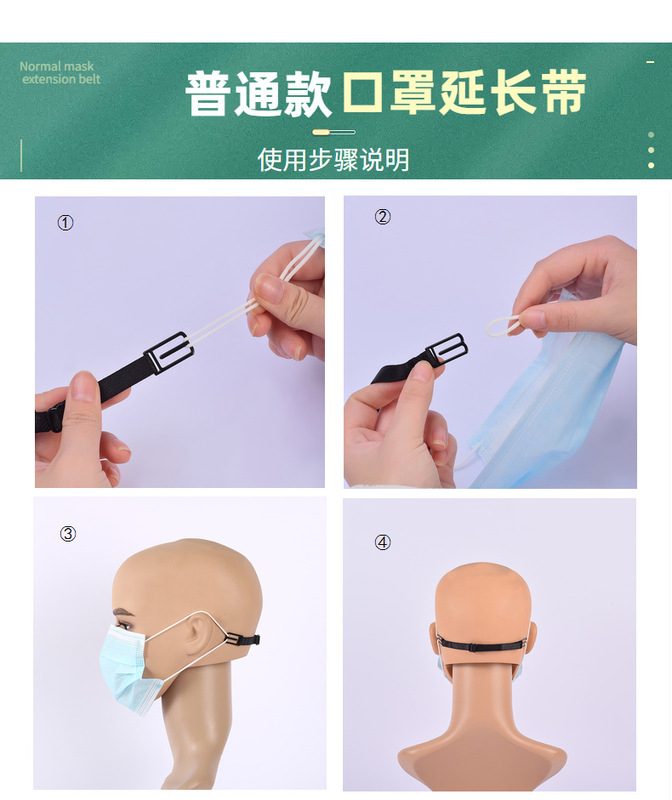 Normal mask extension belt

普通款口罩延长带

使用步骤说明

①

②

③

④