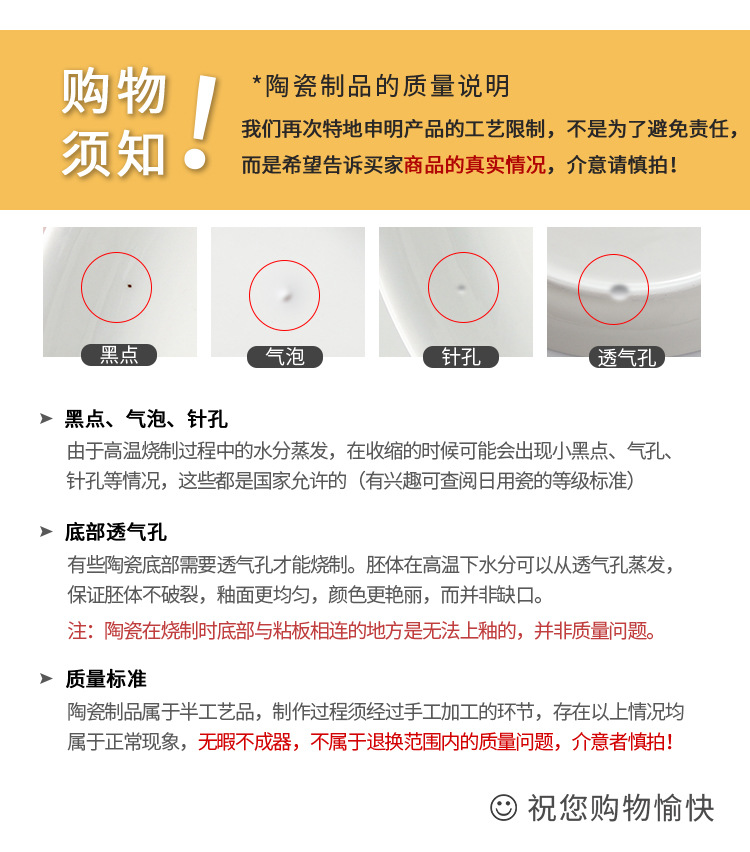 购物须知！

*陶瓷制品的质量说明

我们再次特地申明产品的工艺限制，不是为了避免责任，而是希望告诉买家商品的真实情况，介意请慎拍！

黑点

气泡

针孔

透气孔

➤ 黑点、气泡、针孔

由于高温烧制过程中的水分蒸发，在收缩的时候可能会出现小黑点、气孔、针孔等情况，这些都是国家允许的（有兴趣可查阅日用瓷的等级标准）

➤ 底部透气孔

有些陶瓷底部需要透气孔才能烧制。胚体在高温下水分可以从透气孔蒸发，保证胚体不破裂，釉面更均匀，颜色更艳丽，而并非缺口。

注：陶瓷在烧制时底部与粘板相连的地方是无法上釉的，并非质量问题。

➤ 质量标准

陶瓷制品属于半工艺品，制作过程须经过手工加工的环节，存在以上情况均属于正常现象，无暇不成器，不属于退换范围内的质量问题，介意者慎拍！

☺ 祝您购物愉快