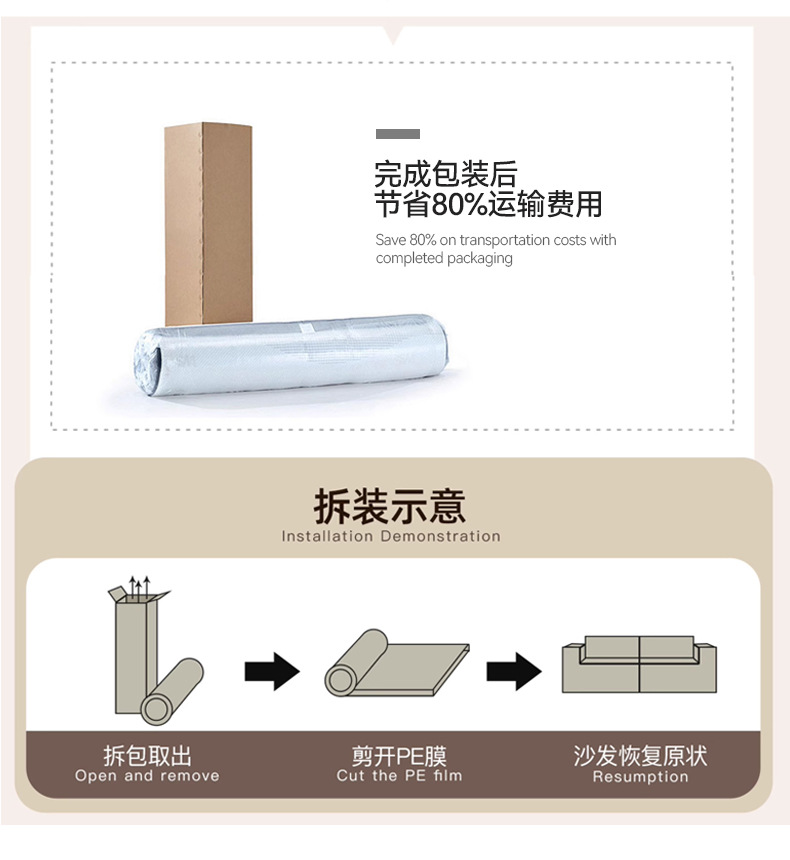 完成包装后
节省80%运输费用

Save 80% on transportation costs with completed packaging

拆装示意
Installation Demonstration

拆包取出
Open and remove

剪开PE膜
Cut the PE film

沙发恢复原状
Resumption