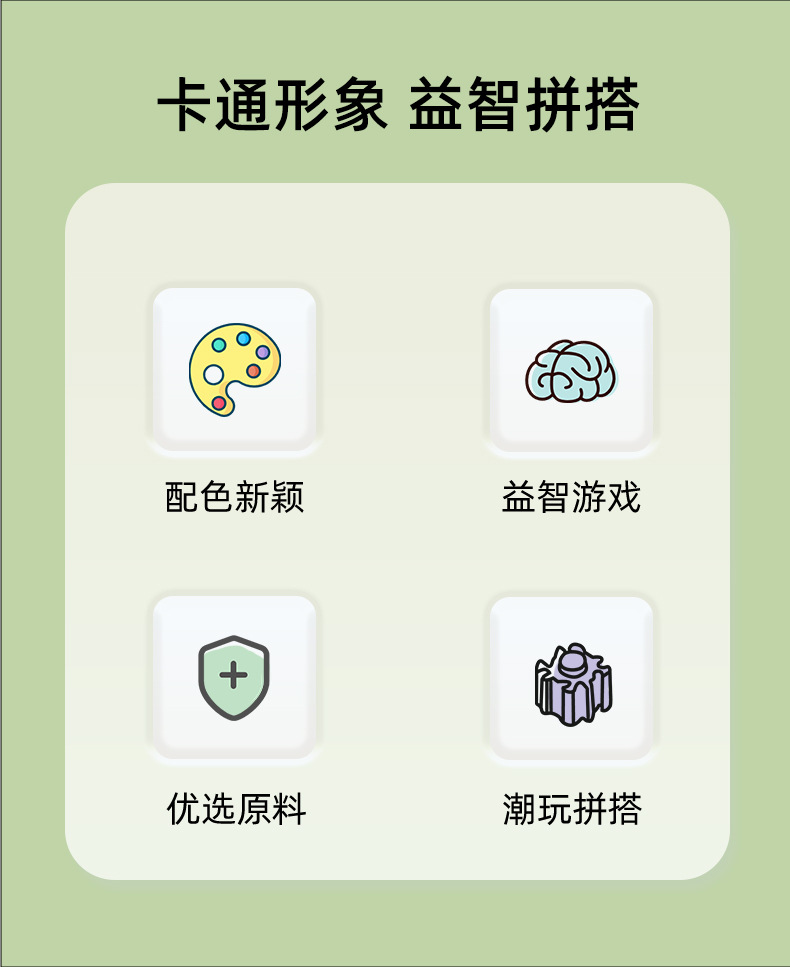 卡通形象 益智拼搭

配色新颖

益智游戏

优选原料

潮玩拼搭