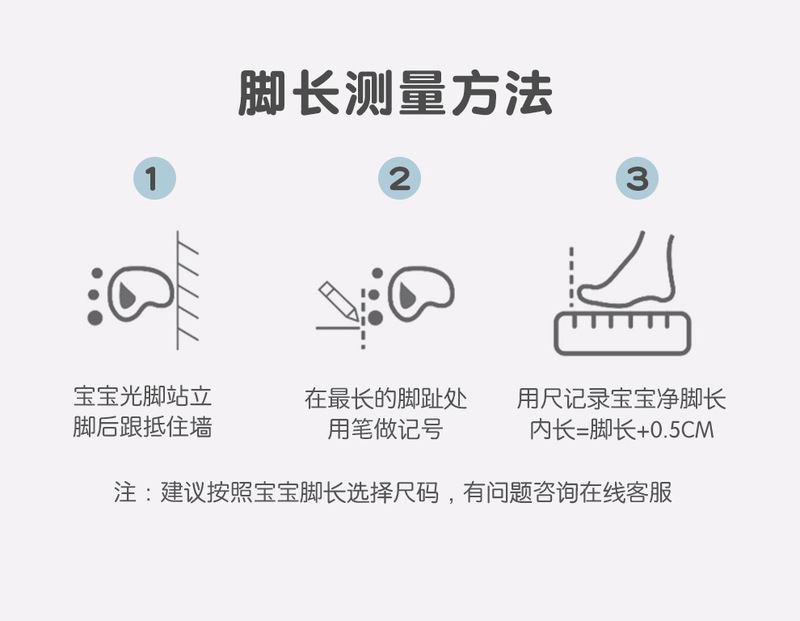 脚长测量方法

1

宝宝光脚站立
脚后跟抵住墙

2

在最长的脚趾处
用笔做记号

3

用尺记录宝宝净脚长
内长=脚长+0.5CM

注：建议按照宝宝脚长选择尺码，有问题咨询在线客服