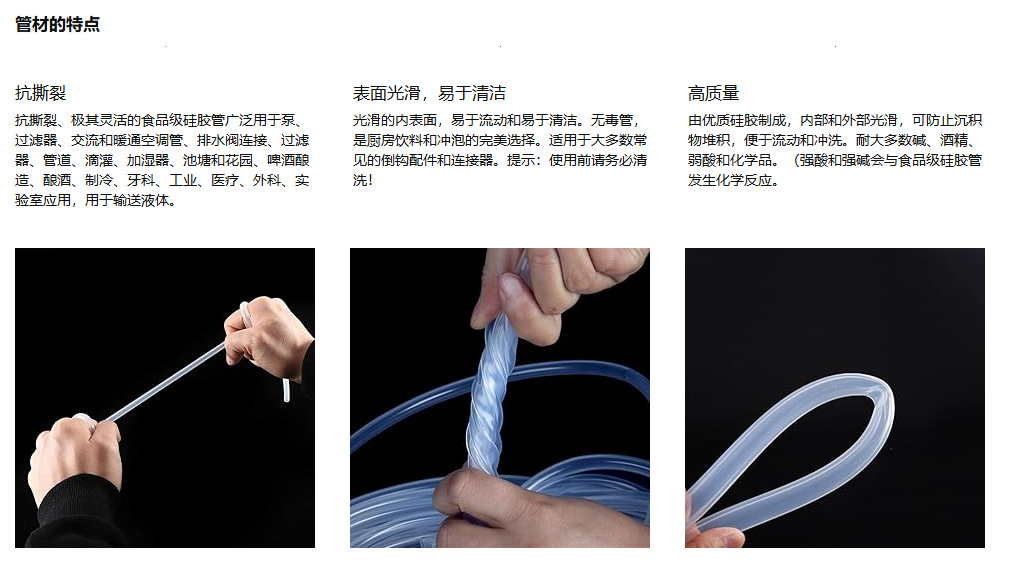 管材的特点

抗撕裂

抗撕裂、极其灵活的食品级硅胶管广泛用于泵、过滤器、交流和暖通空调管、排水阀连接、过滤器、管道、滴灌、加湿器、池塘和花园、啤酒酿造、酿酒、制冷、牙科、工业、医疗、外科、实验室应用，用于输送液体。

表面光滑，易于清洁

光滑的内表面，易于流动和易于清洁。无毒管，是厨房饮料和冲泡的完美选择。适用于大多数常见的倒钩配件和连接器。提示：使用前请务必清洗！

高质量

由优质硅胶制成，内部和外部光滑，可防止沉积物堆积，便于流动和冲洗。耐大多数碱、酒精、弱酸和化学品。（强酸和强碱会与食品级硅胶管发生化学反应。