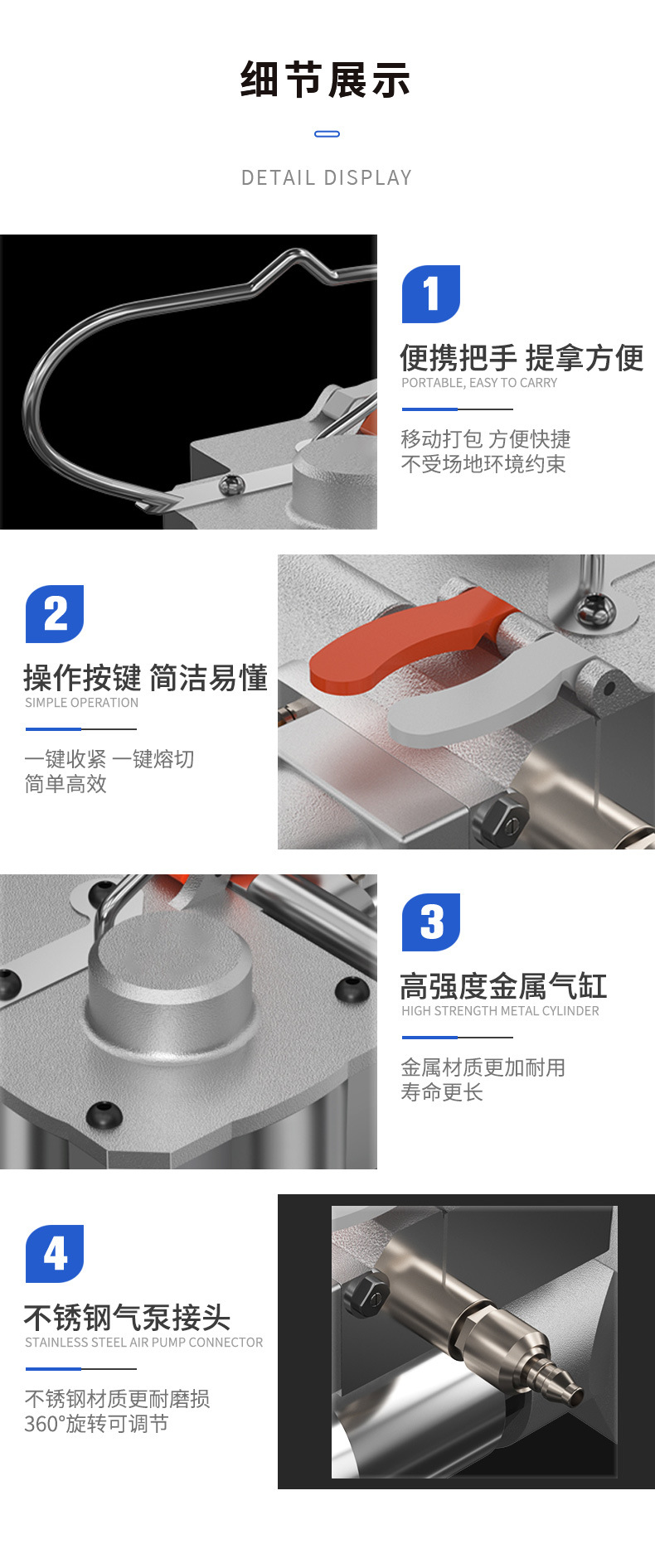 细节展示

DETAIL DISPLAY

1

便携把手 提拿方便

PORTABLE, EASY TO CARRY

移动打包 方便快捷
不受场地环境约束

2

操作按键 简洁易懂

SIMPLE OPERATION

一键收紧 一键熔切
简单高效

3

高强度金属气缸

HIGH STRENGTH METAL CYLINDER

金属材质更加耐用
寿命更长

4

不锈钢气泵接头

STAINLESS STEEL AIR PUMP CONNECTOR

不锈钢材质更耐磨损
360°旋转可调节