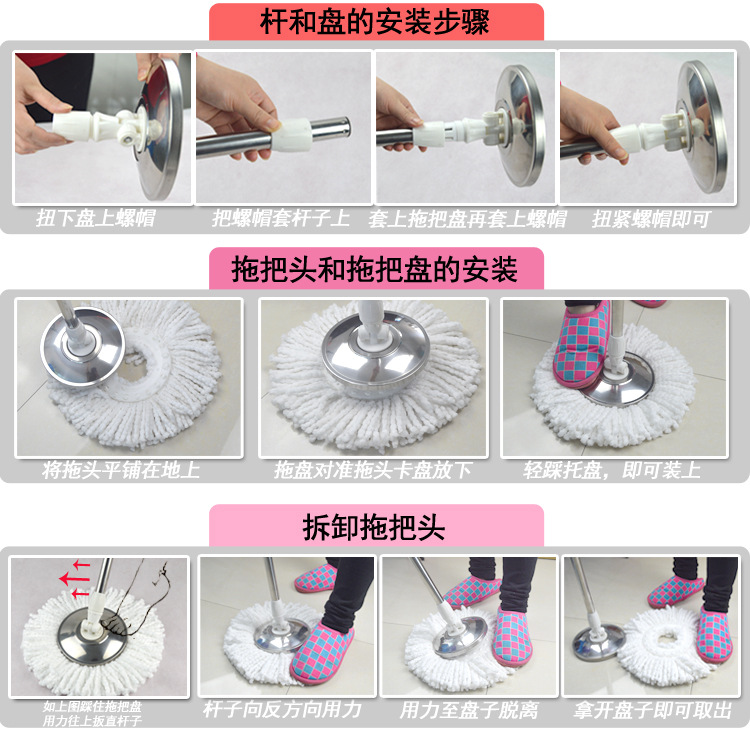 杆和盘的安装步骤

扭下盘上螺帽

把螺帽套杆子上

套上拖把盘再套上螺帽

扭紧螺帽即可

拖把头和拖把盘的安装

将拖头平铺在地上

拖盘对准拖头卡盘放下

轻踩托盘，即可装上

拆卸拖把头

如上图踩住拖把盘
用力往上扳直杆子

杆子向反方向用力

用力至盘子脱离

拿开盘子即可取出