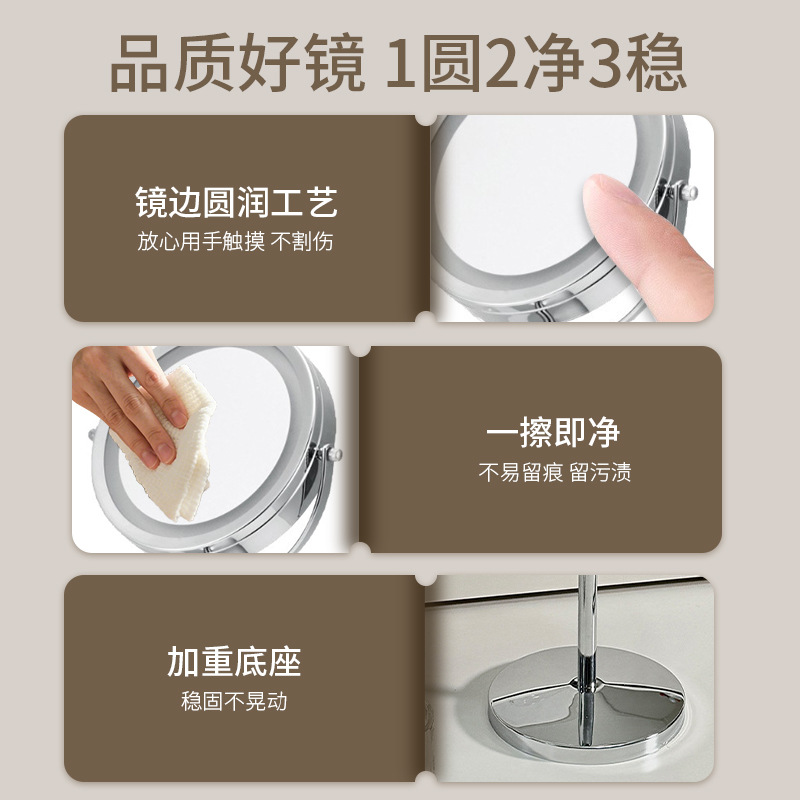 品质好镜 1圆2净3稳

镜边圆润工艺
放心用手触摸 不割伤

一擦即净
不易留痕 留污渍

加重底座
稳固不晃动