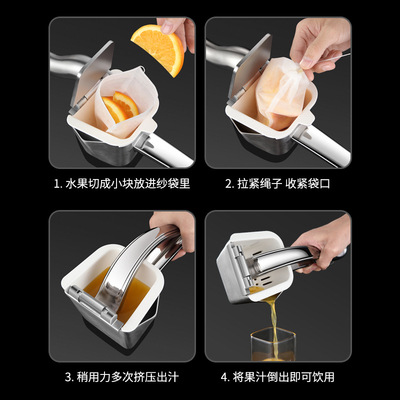 1. 水果切成小块放进纱袋里

2. 拉紧绳子 收紧袋口

3. 稍用力多次挤压出汁

4. 将果汁倒出即可饮用