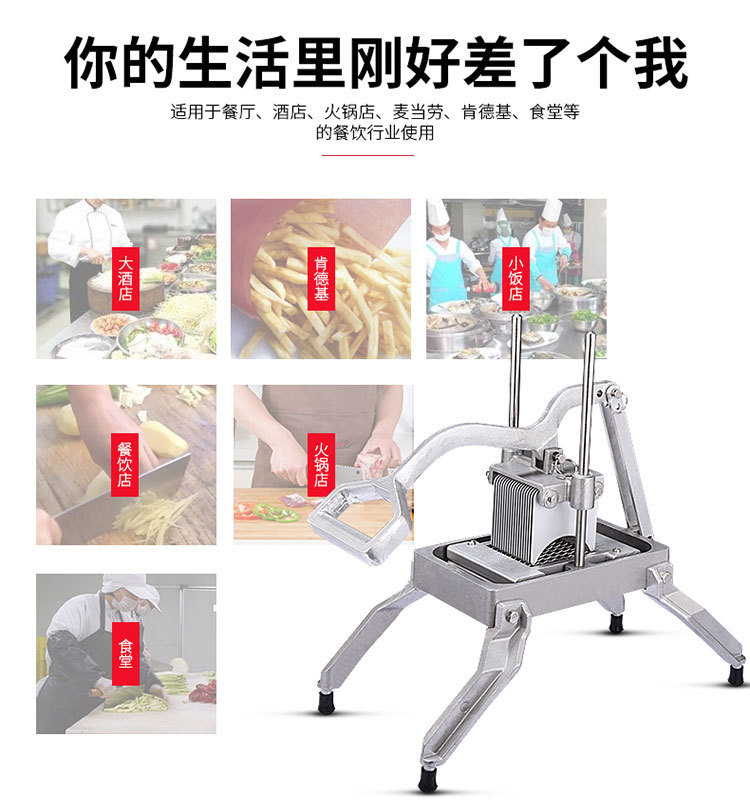 你的生活里刚好差了个我

适用于餐厅、酒店、火锅店、麦当劳、肯德基、食堂等的餐饮行业使用

大酒店

肯德基

小饭店

餐饮店

火锅店

食堂