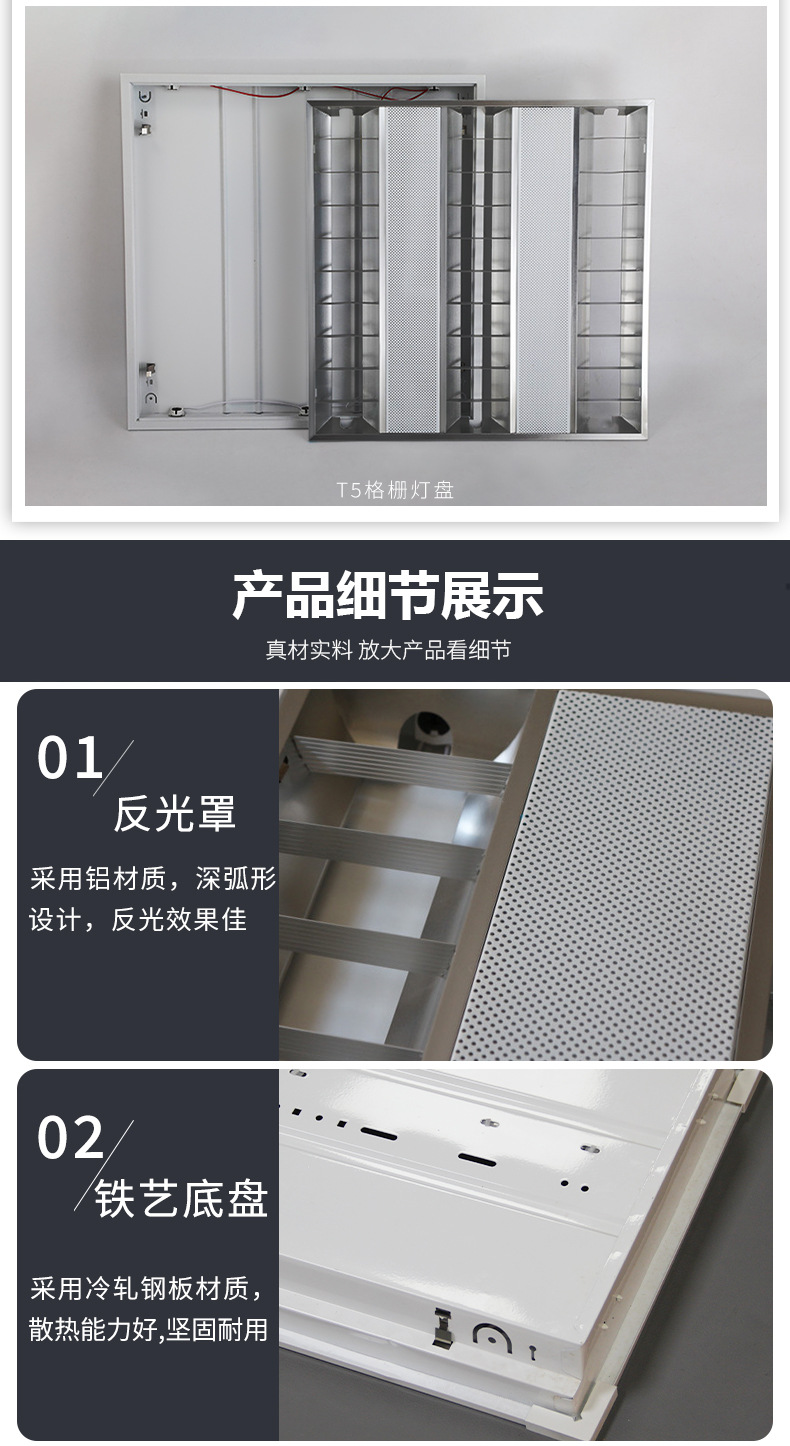 T5格栅灯盘

产品细节展示

真材实料 放大产品看细节

01

反光罩

采用铝材质，深弧形设计，反光效果佳

02

铁艺底盘

采用冷轧钢板材质，散热能力好,坚固耐用