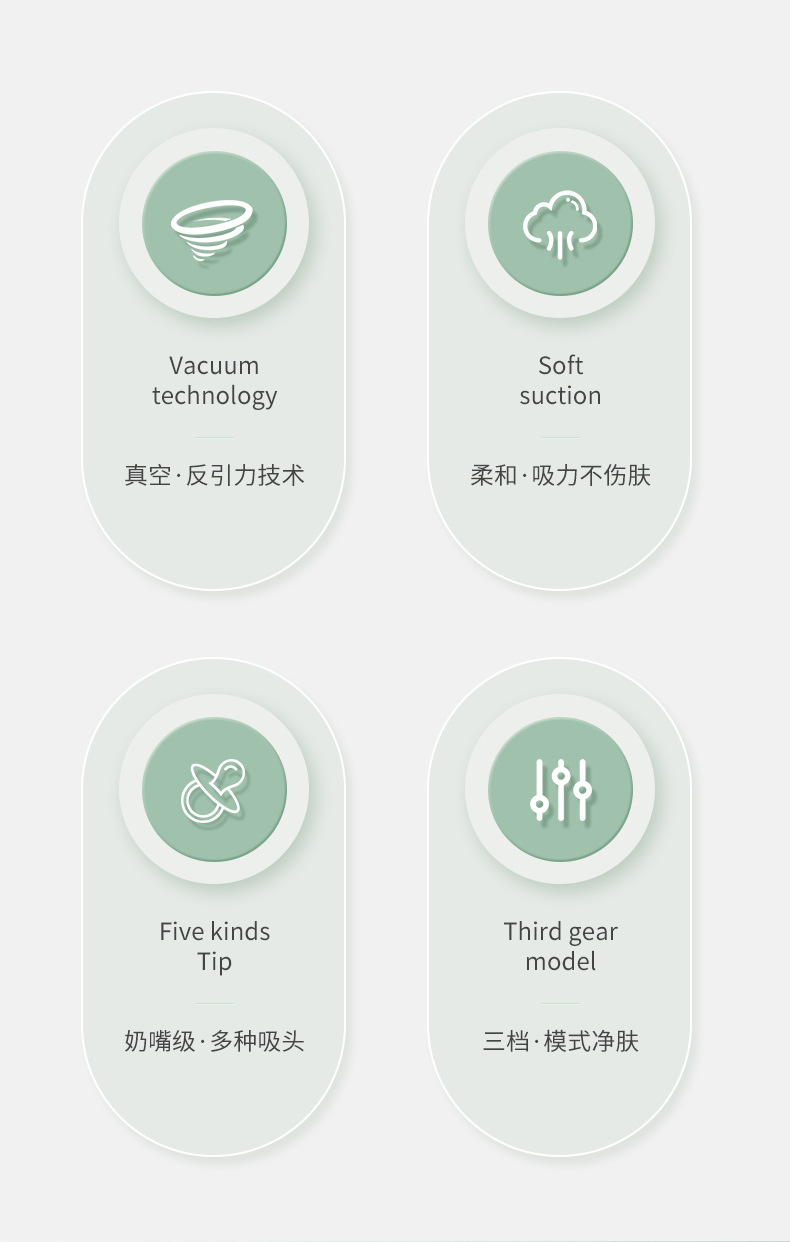 Vacuum
technology

真空·反引力技术

Soft
suction

柔和·吸力不伤肤

Five kinds
Tip

奶嘴级·多种吸头

Third gear
model

三档·模式净肤