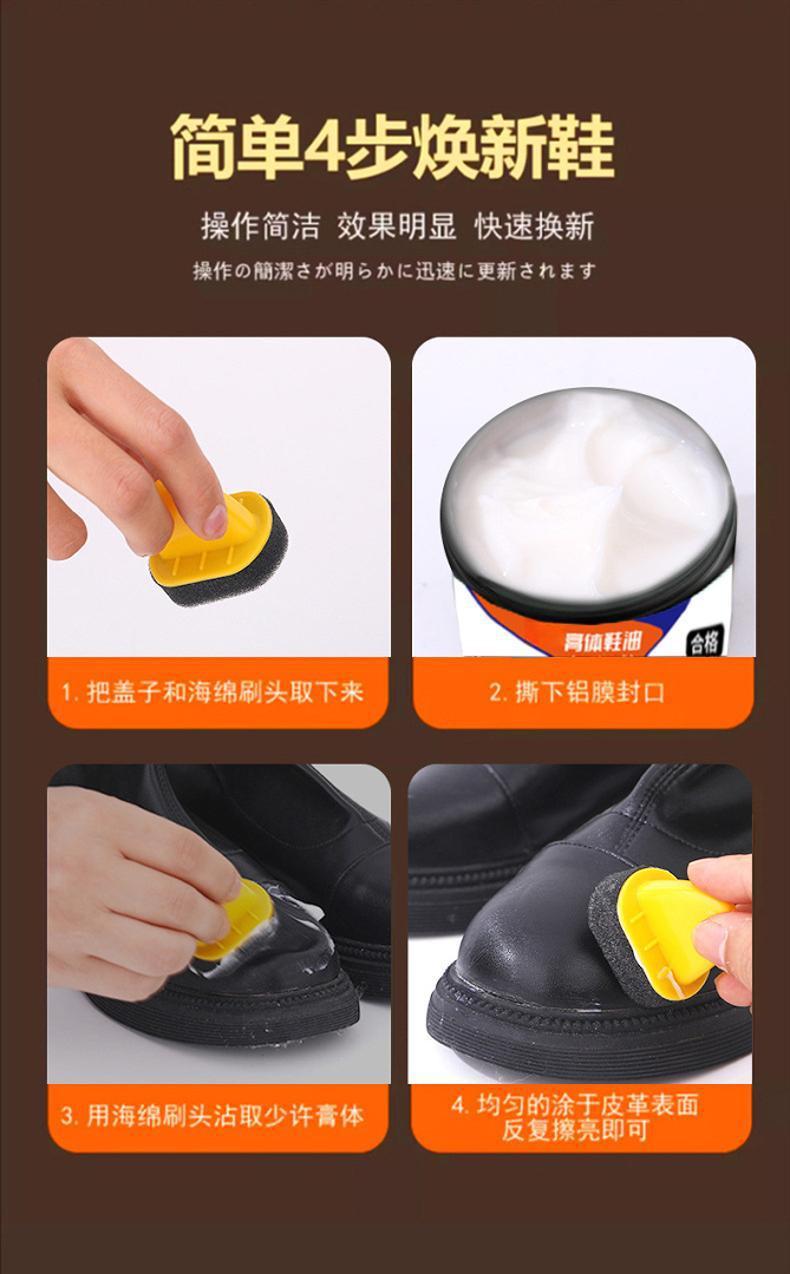 简单4步焕新鞋

操作简洁 效果明显 快速换新

操作の簡潔さが明らかに迅速に更新されます

膏体鞋油

合格

1. 把盖子和海绵刷头取下来

2. 撕下铝膜封口

3. 用海绵刷头沾取少许膏体

4. 均匀的涂于皮革表面
反复擦亮即可