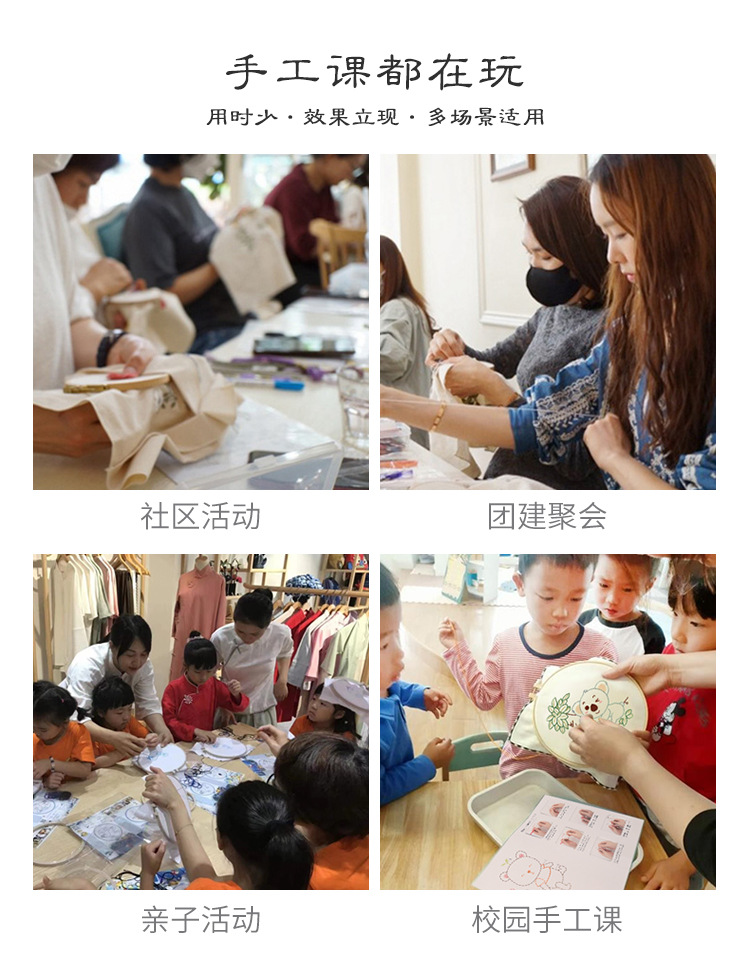 手工课都在玩

用时少 · 效果立现 · 多场景适用

社区活动

团建聚会

亲子活动

校园手工课