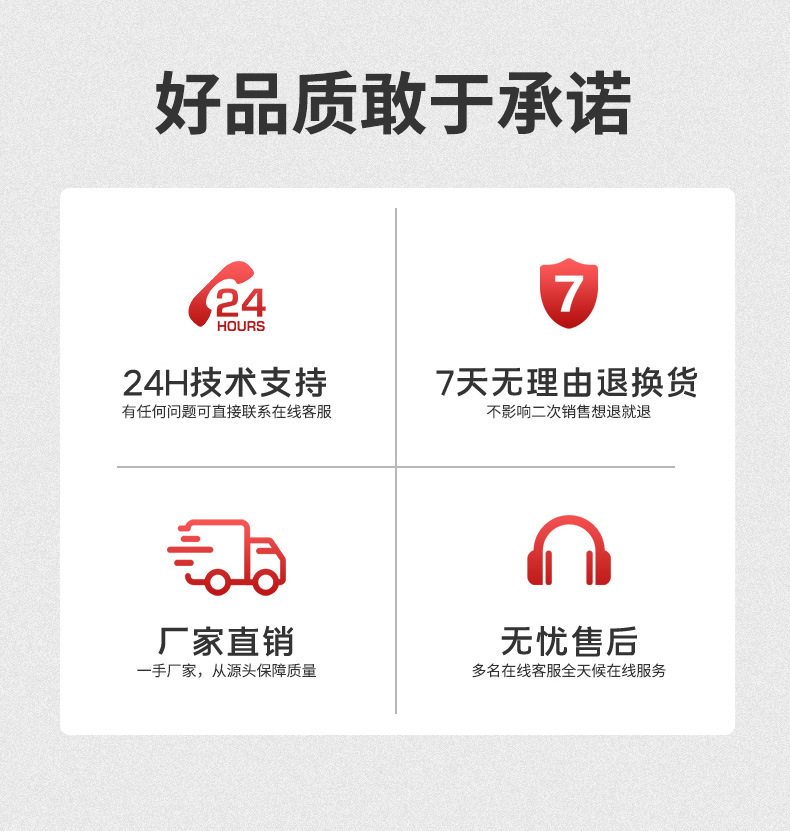 好品质敢于承诺

24
HOURS

24H技术支持
有任何问题可直接联系在线客服

7

7天无理由退换货
不影响二次销售想退就退

厂家直销
一手厂家，从源头保障质量

无忧售后
多名在线客服全天候在线服务