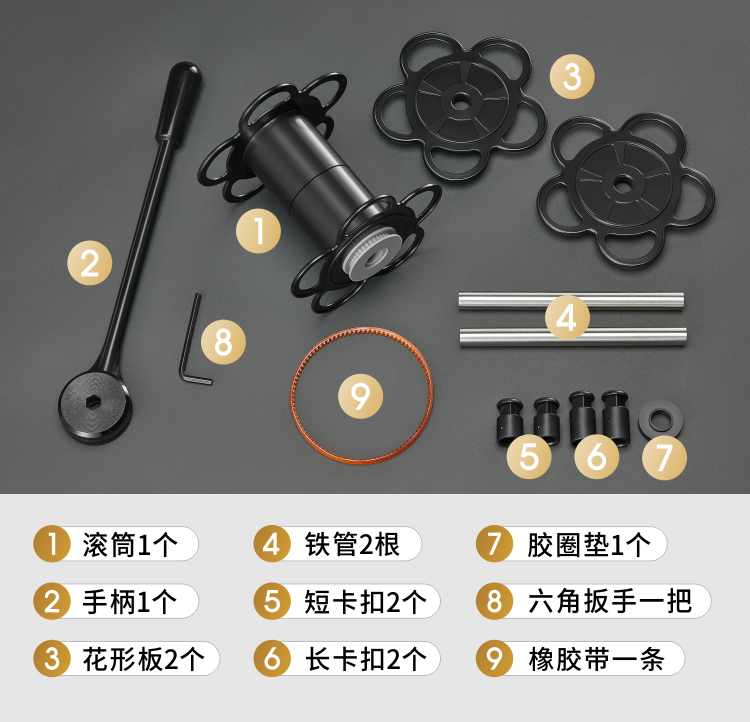 3

1

2

4

8

9

5 6 7

1 滚筒1个
2 手柄1个
3 花形板2个

4 铁管2根
5 短卡扣2个
6 长卡扣2个

7 胶圈垫1个
8 六角扳手一把
9 橡胶带一条