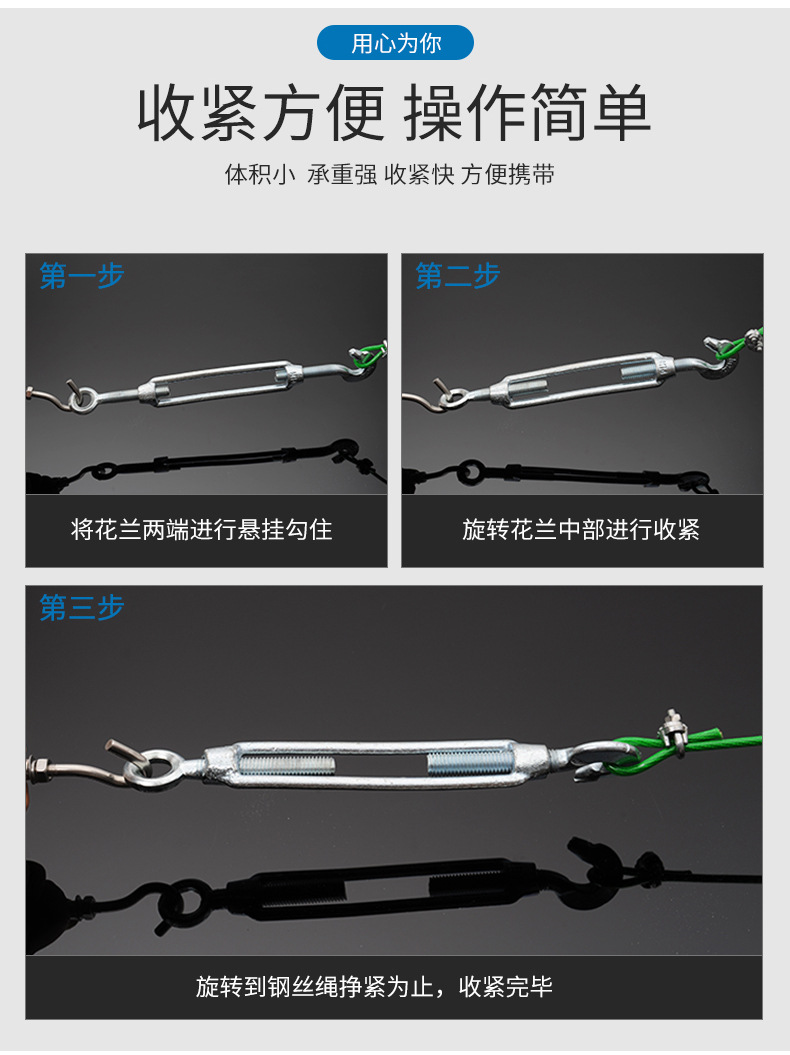 用心为你

收紧方便 操作简单

体积小 承重强 收紧快 方便携带

第一步

将花兰两端进行悬挂勾住

第二步

旋转花兰中部进行收紧

第三步

旋转到钢丝绳挣紧为止，收紧完毕