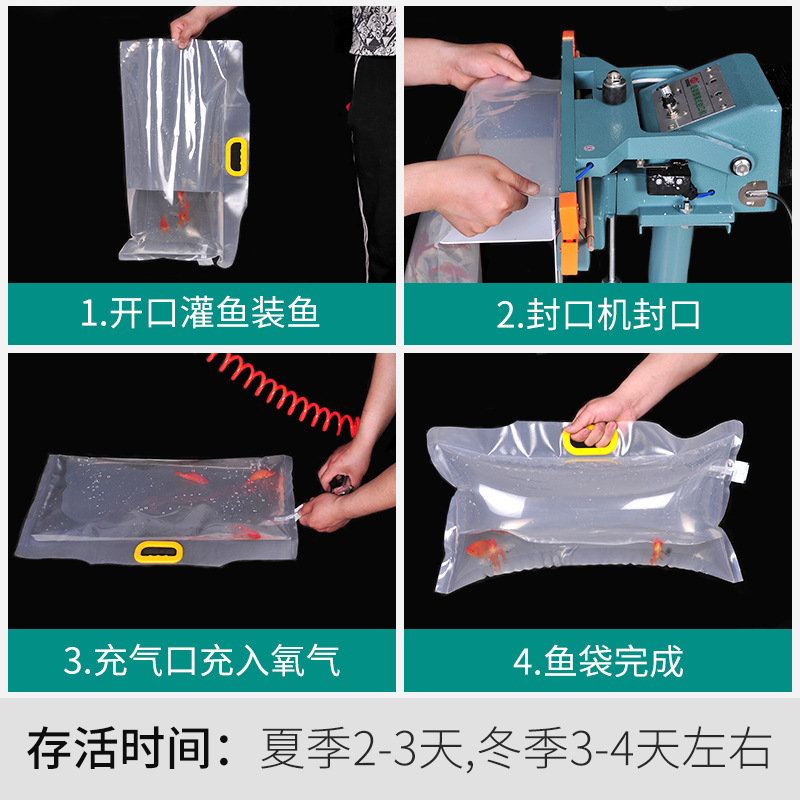 1.开口灌鱼装鱼

2.封口机封口

3.充气口充入氧气

4.鱼袋完成

存活时间：夏季2-3天,冬季3-4天左右