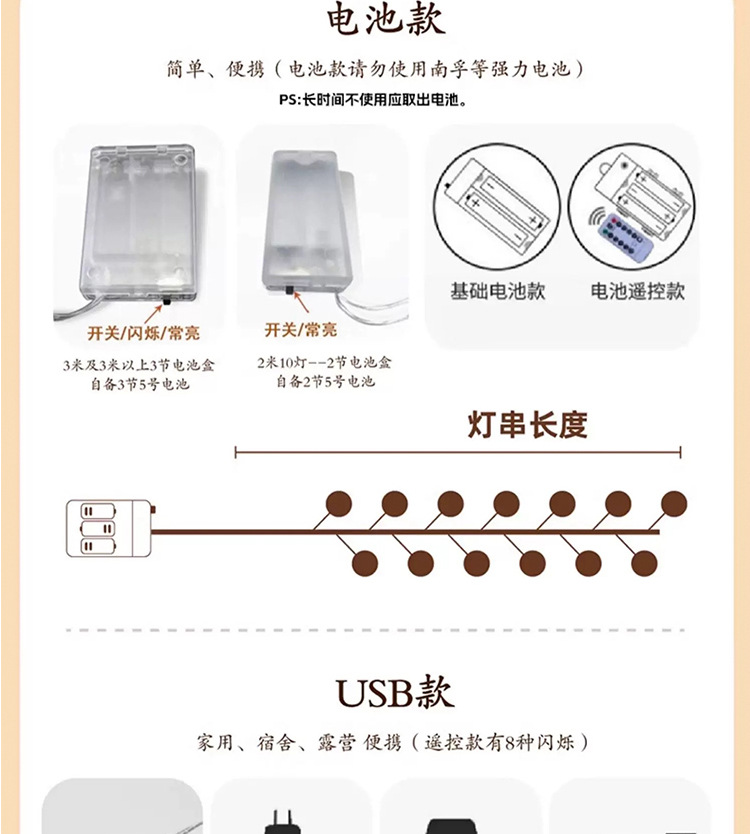 电池款

简单、便携（电池款请勿使用南孚等强力电池）

PS:长时间不使用应取出电池。

开关/闪烁/常亮

3米及3米以上3节电池盒
自备3节5号电池

开关/常亮

2米10灯--2节电池盒
自备2节5号电池

基础电池款

电池遥控款

灯串长度

USB款

家用、宿舍、露营 便携（遥控款有8种闪烁）