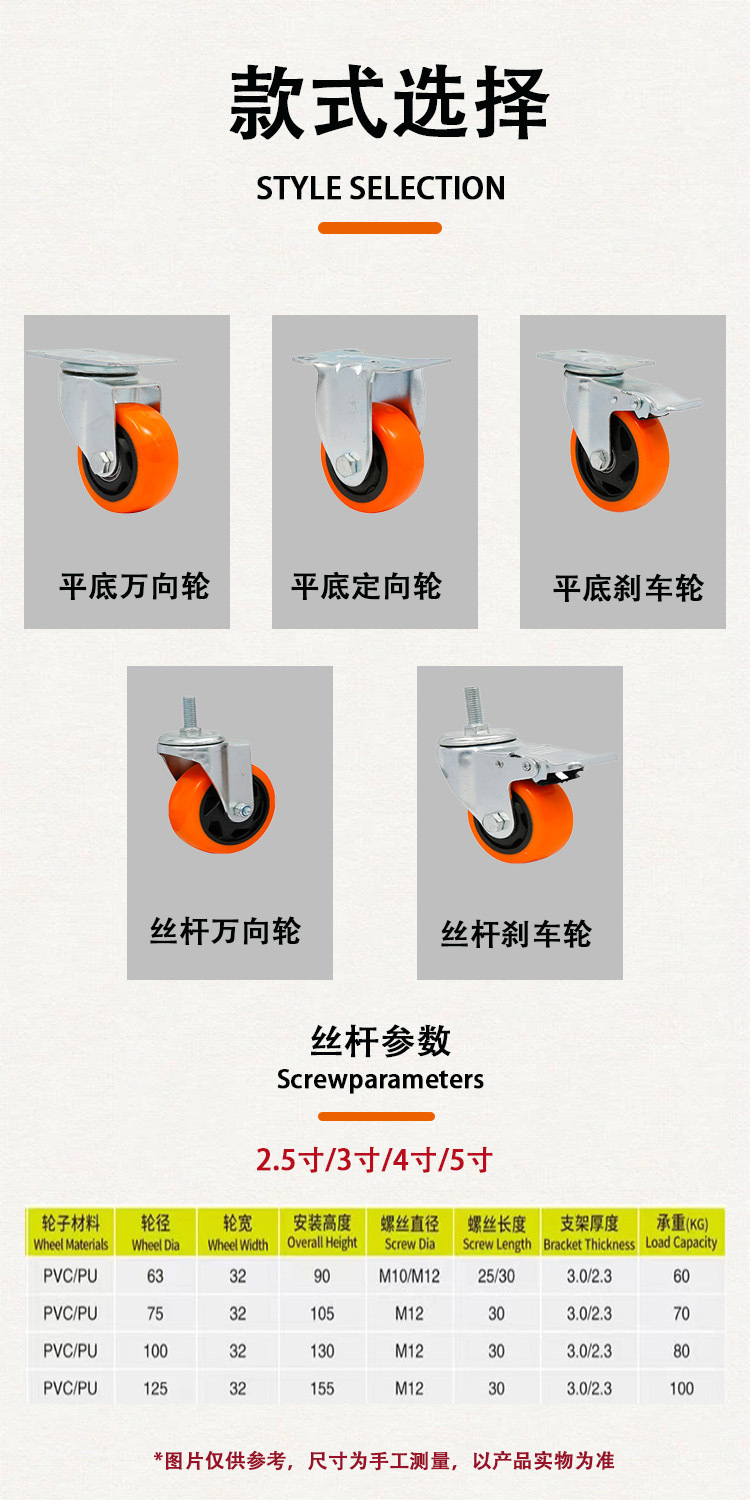 款式选择
STYLE SELECTION

平底万向轮

平底定向轮

平底刹车轮

丝杆万向轮

丝杆刹车轮

丝杆参数
Screwparameters

2.5寸/3寸/4寸/5寸

| 轮子材料 Wheel Materials | 轮径 Wheel Dia | 轮宽 Wheel Width | 安装高度 Overall Height | 螺丝直径 Screw Dia | 螺丝长度 Screw Length | 支架厚度 Bracket Thickness | 承重(KG) Load Capacity |
|---|---|---|---|---|---|---|---|
| PVC/PU | 63 | 32 | 90 | M10/M12 | 25/30 | 3.0/2.3 | 60 |
| PVC/PU | 75 | 32 | 105 | M12 | 30 | 3.0/2.3 | 70 |
| PVC/PU | 100 | 32 | 130 | M12 | 30 | 3.0/2.3 | 80 |
| PVC/PU | 125 | 32 | 155 | M12 | 30 | 3.0/2.3 | 100 |

*图片仅供参考，尺寸为手工测量，以产品实物为准